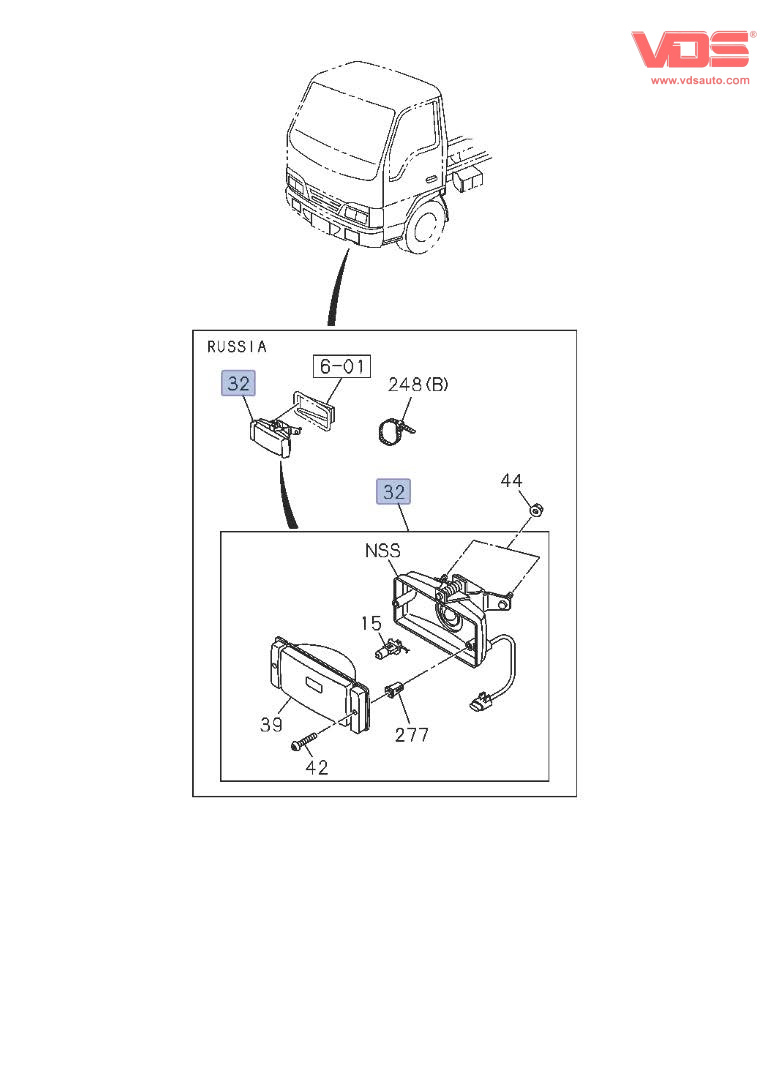 VDS®
www.vdsauto.com

RUSSIA
32
6-01
248(B)
32
44
NSS
15
39
277
42