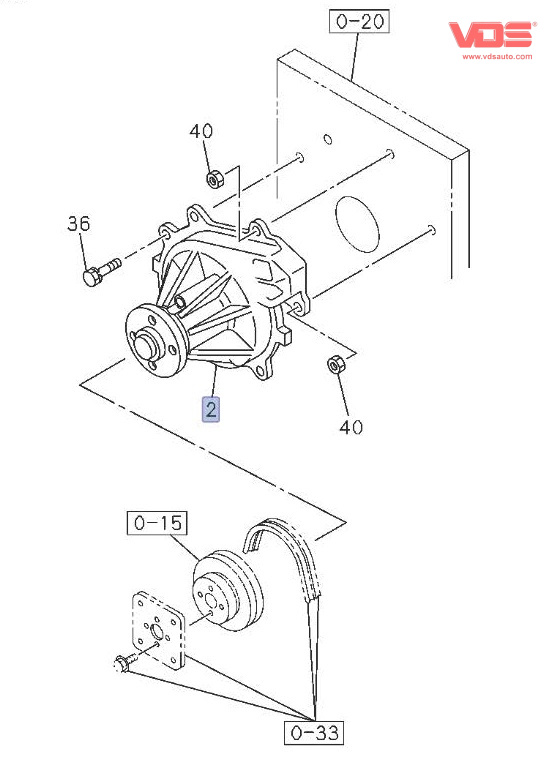 0-20

VDS
www.vdsauto.com

40

36

2

40

0-15

0-33