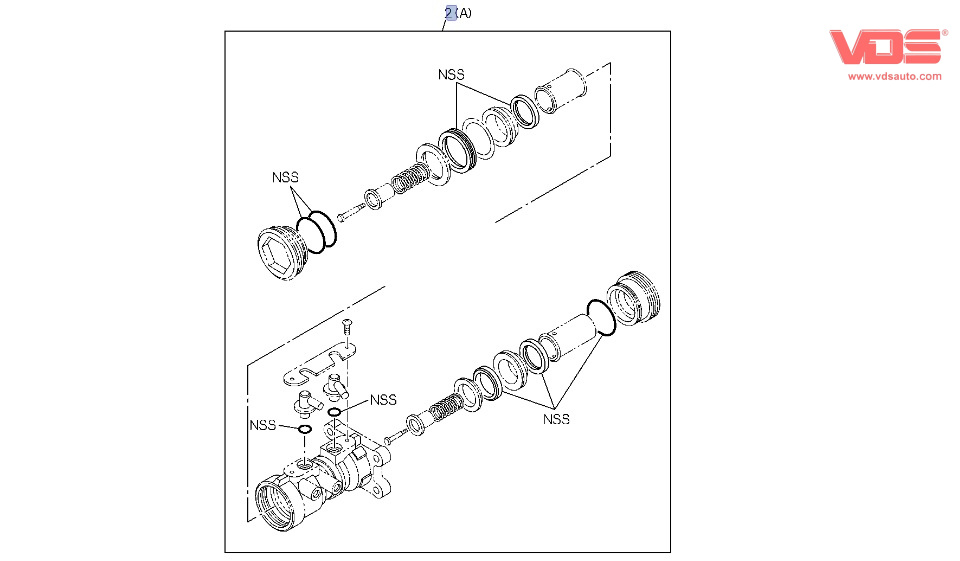 2 (A)

VDS®
www.vdsauto.com

NSS

NSS

NSS

NSS

NSS