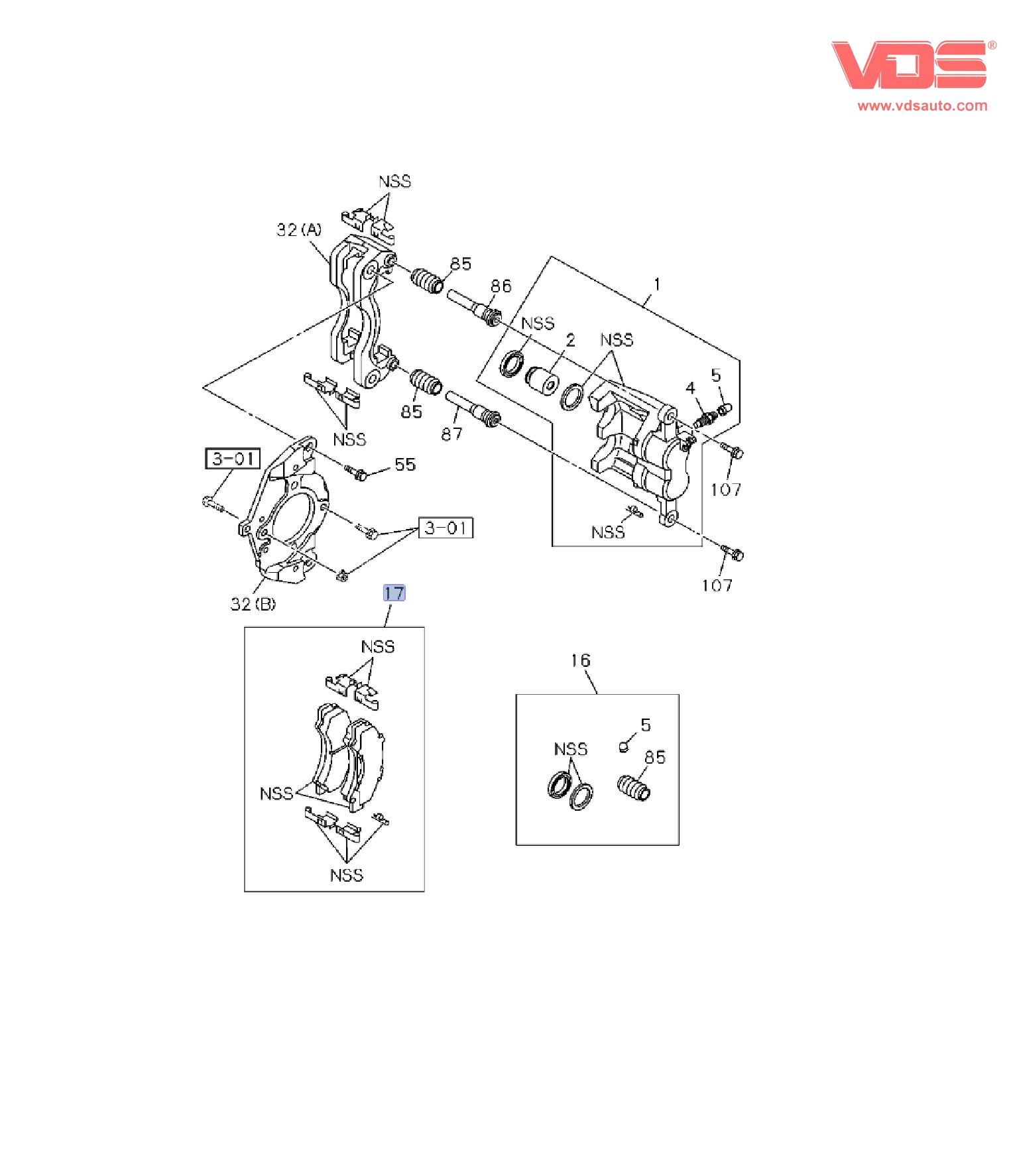 VDS®
www.vdsauto.com

NSS
32 (A)
85
86
1
NSS
2
NSS
5
4
85
87
NSS
3-01
55
107
3-01
NSS
107
32 (B)
17
NSS
NSS
NSS
16
5
NSS
85