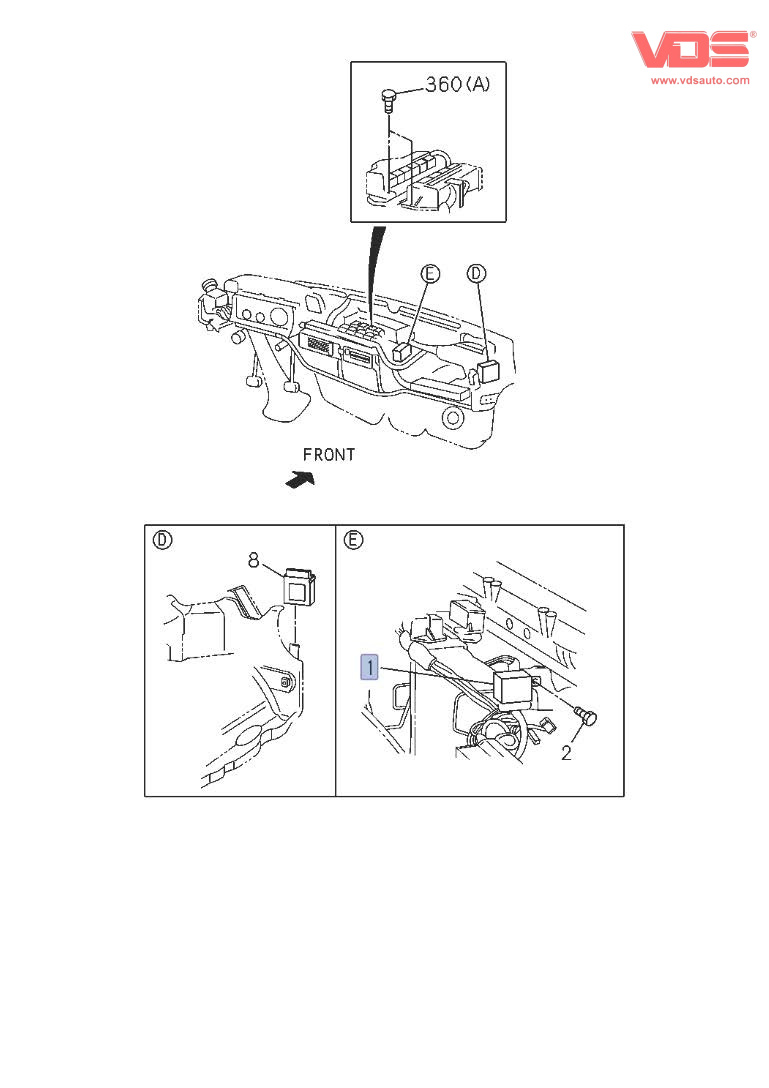 VDS®
www.vdsauto.com

360(A)

E
D

FRONT

D
8

E
1
2