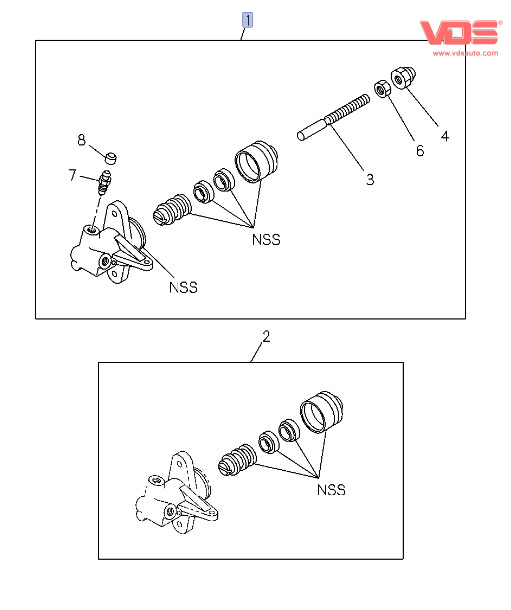 1

VDS®
www.vdsauto.com

8
7
4
6
3
NSS
NSS

2

NSS