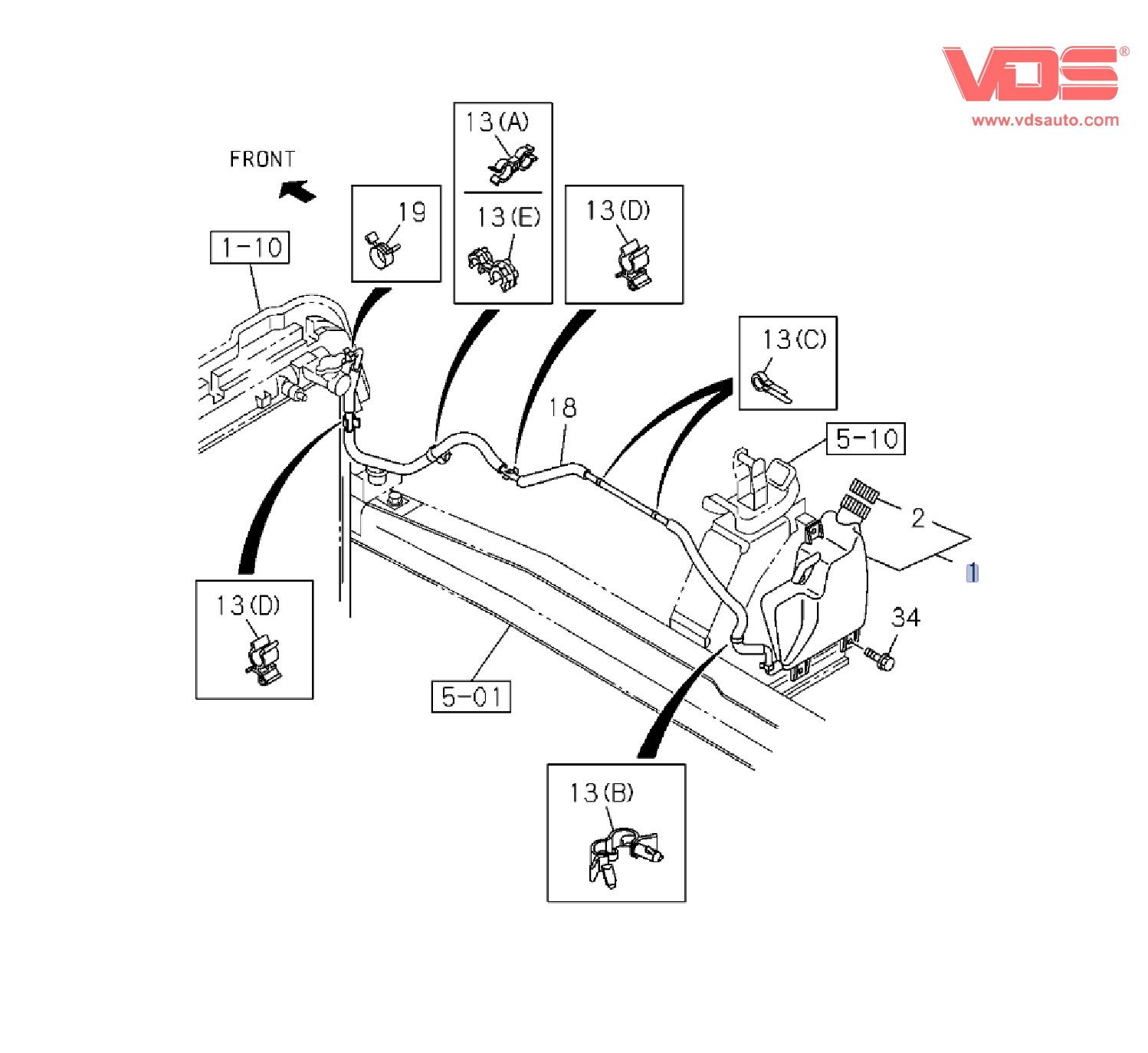 VDS®
www.vdsauto.com

FRONT

1-10

19

13(A)

13(E)

13(D)

13(C)

18

5-10

2

1

34

13(D)

5-01

13(B)