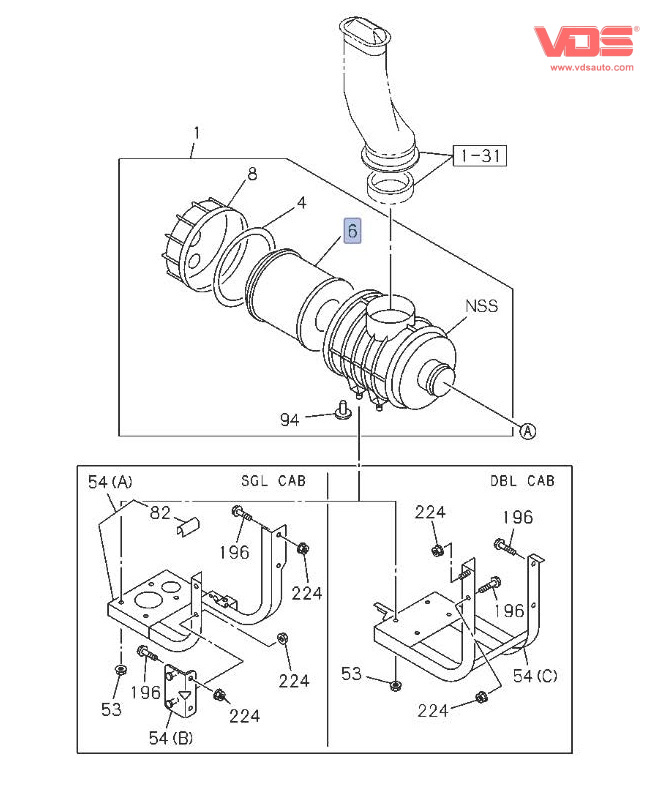 VDS®
www.vdsauto.com

1
1-31
8
4
6
NSS
94
A

54(A)
SGL CAB
82
196
224
224
53
196
224
54(B)

DBL CAB
224
196
196
53
54(C)
224