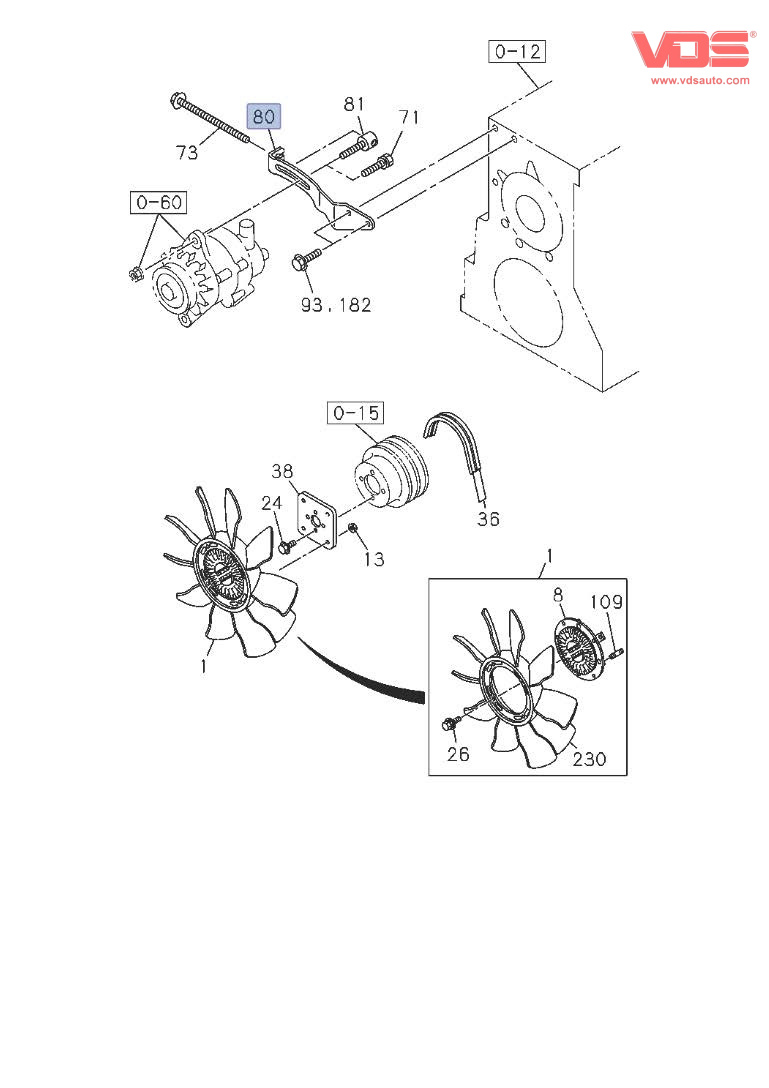 VDS®
www.vdsauto.com

0-12
80
81
71
73
0-60
93,182

0-15
38
24
13
36
1
1
8
109
26
230