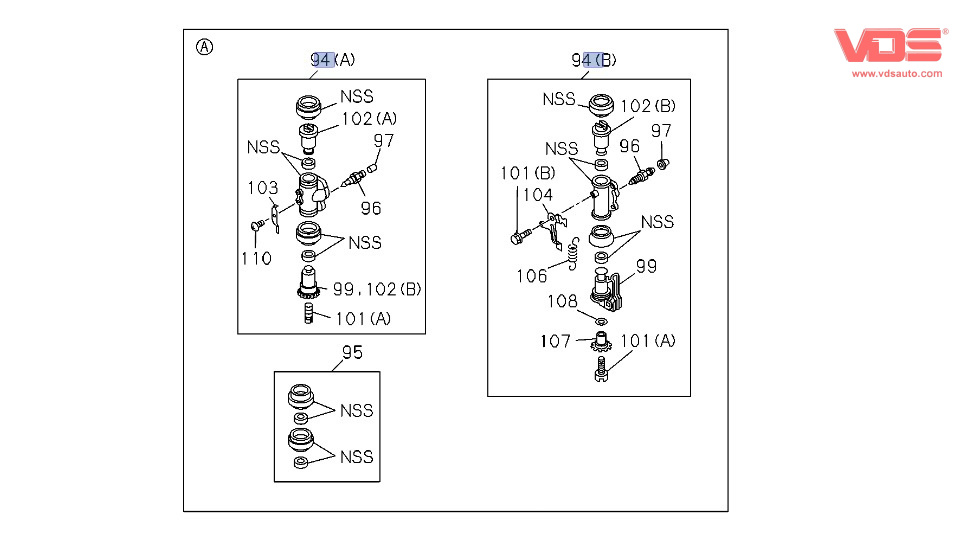 VDS
www.vdsauto.com

Ⓐ

94(A)

NSS
102(A)
NSS
97
103
96
110
NSS
99,102(B)
101(A)

95

NSS
NSS

94(B)

NSS
102(B)
97
NSS
96
101(B)
104
NSS
106
99
108
107
101(A)