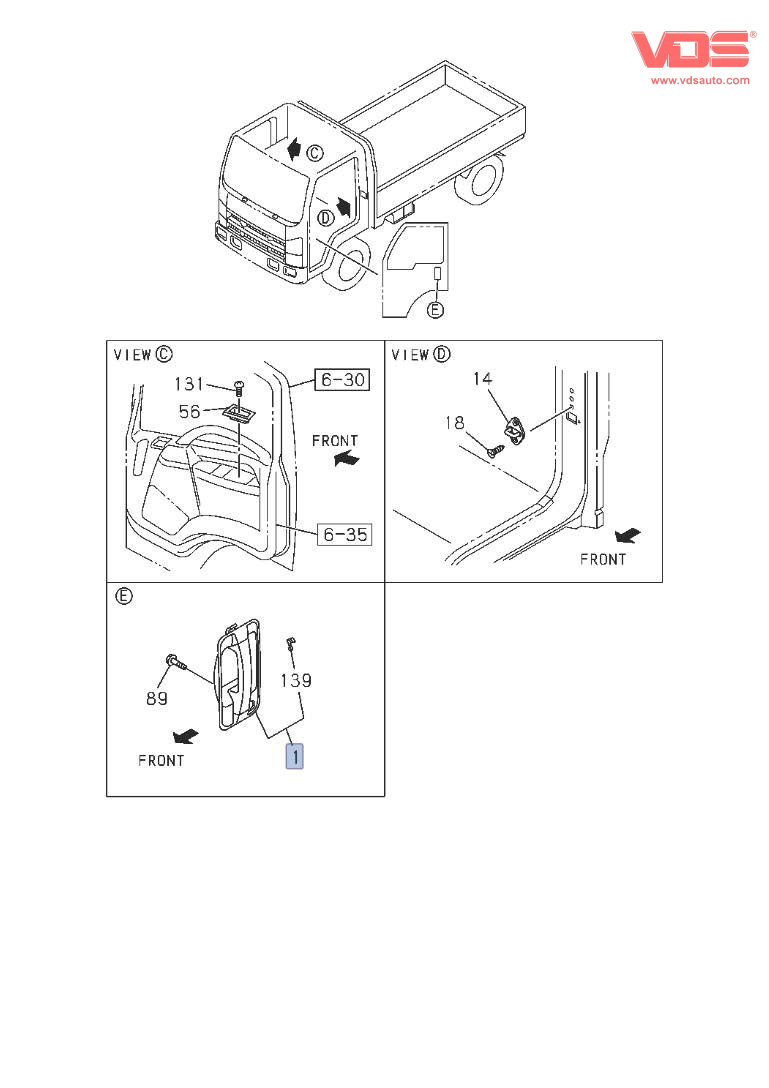 VDS®
www.vdsauto.com

C
D
E

VIEW C
131
56
6-30
FRONT
6-35

VIEW D
14
18
FRONT

E
89
139
FRONT
1