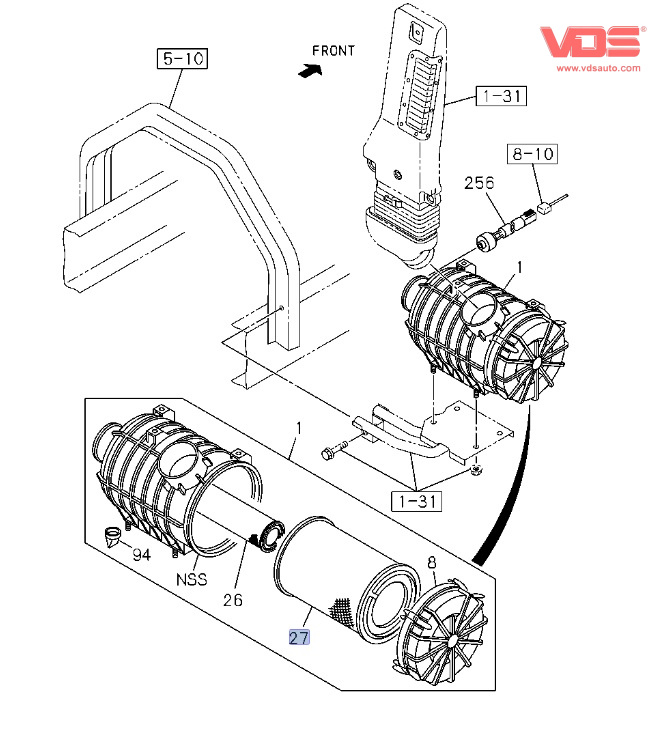 VDS
www.vdsauto.com

5-10

FRONT

1-31

8-10

256

1

1

1-31

94

NSS

26

27

8