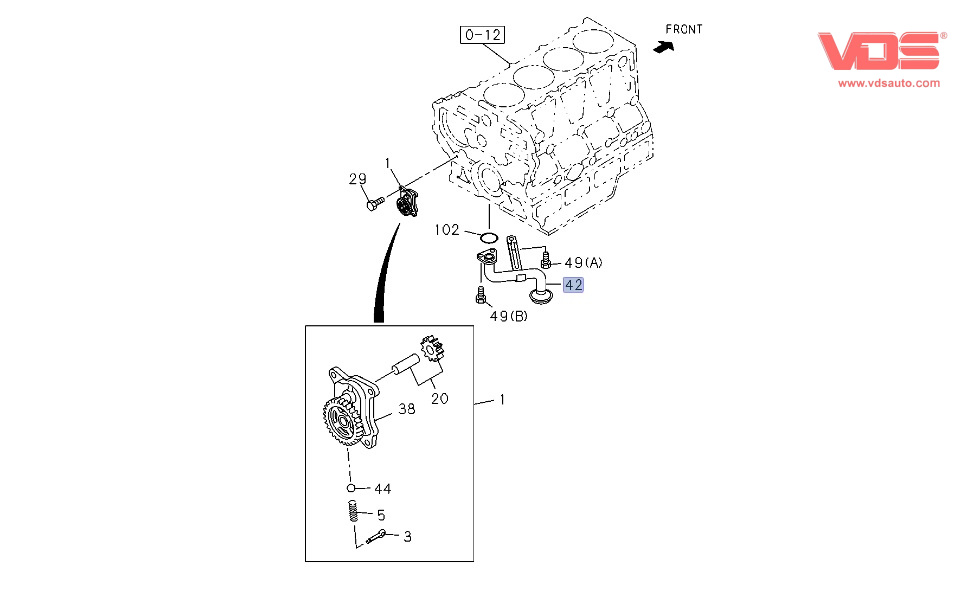 0-12

FRONT

VDS®
www.vdsauto.com

29
1
102
49(A)
42
49(B)

20
38
1
44
5
3