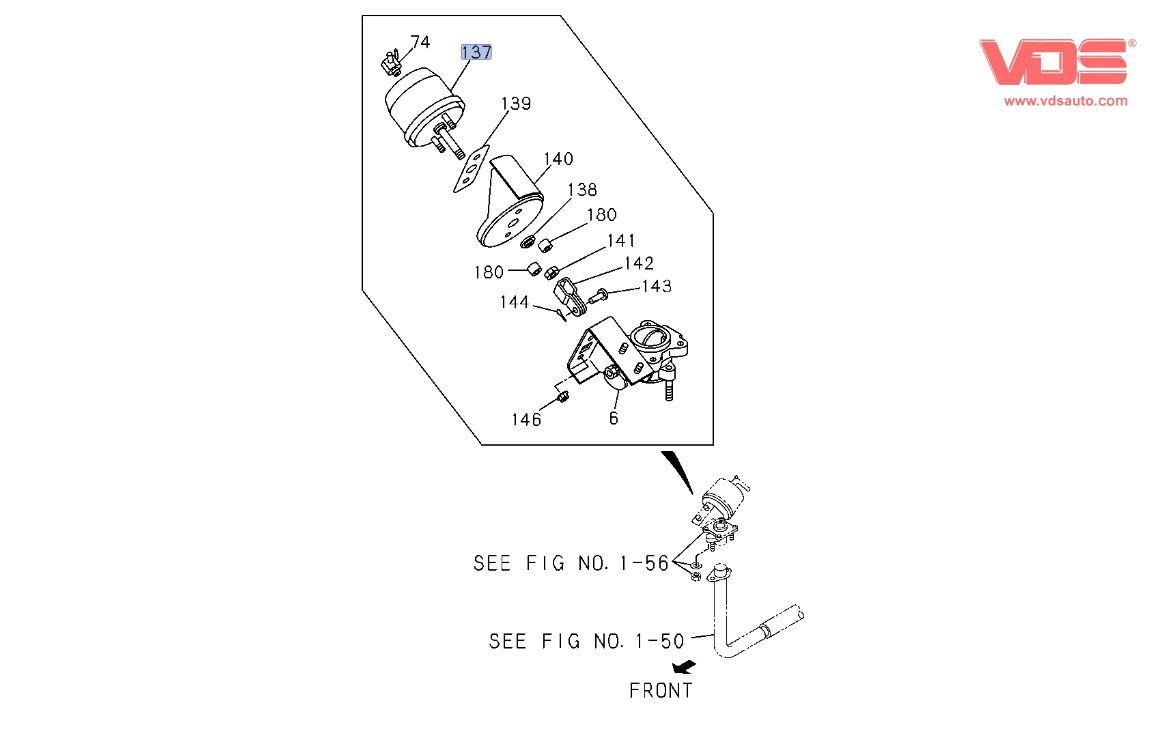 VDS®
www.vdsauto.com

74
137
139
140
138
180
141
180
142
143
144
146
6

SEE FIG NO. 1-56
SEE FIG NO. 1-50
FRONT