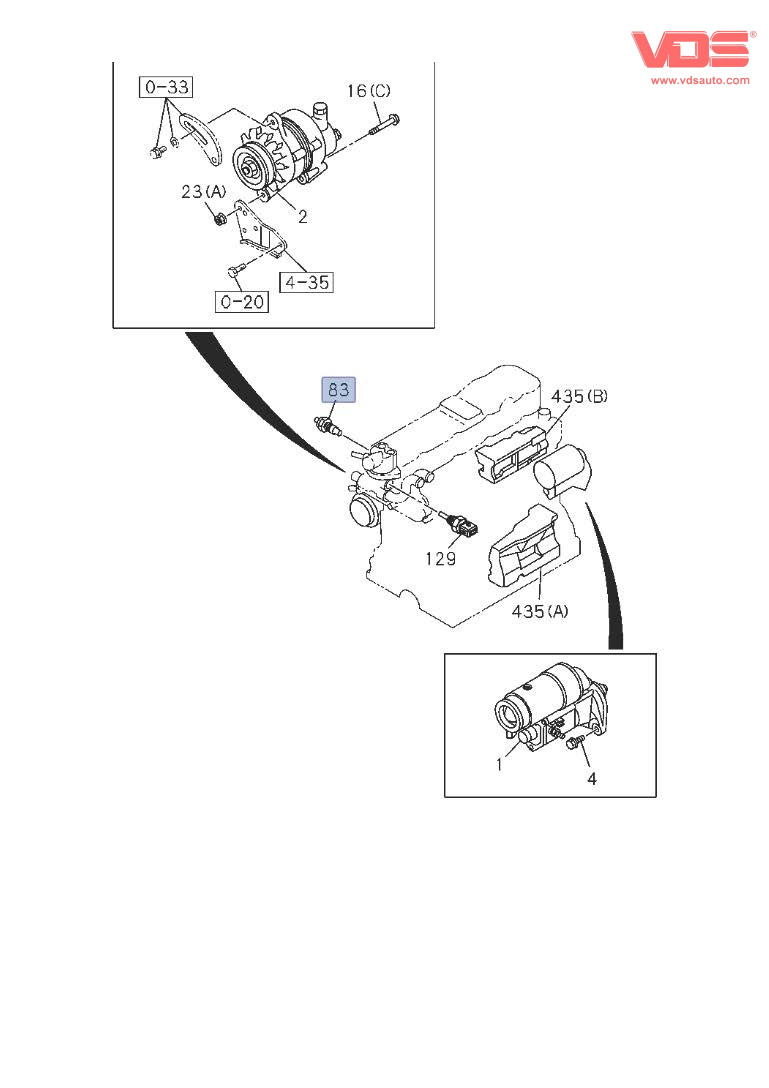 VDS®
www.vdsauto.com

0-33
16(C)
23(A)
2
4-35
0-20

83
435(B)
129
435(A)

1
4