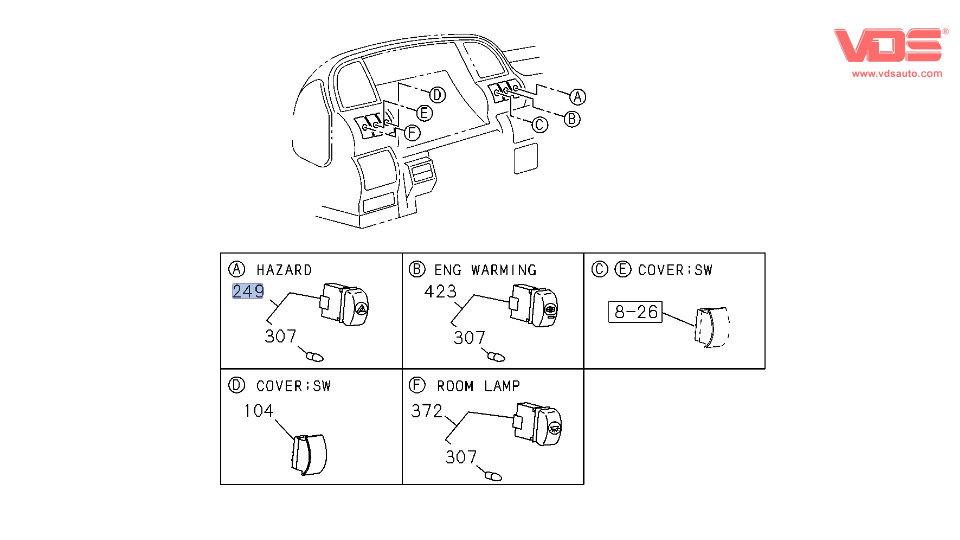 VDS®
www.vdsauto.com

D
E
F
A
B
C

A HAZARD
249
307

B ENG WARMING
423
307

C E COVER;SW
8-26

D COVER;SW
104

F ROOM LAMP
372
307