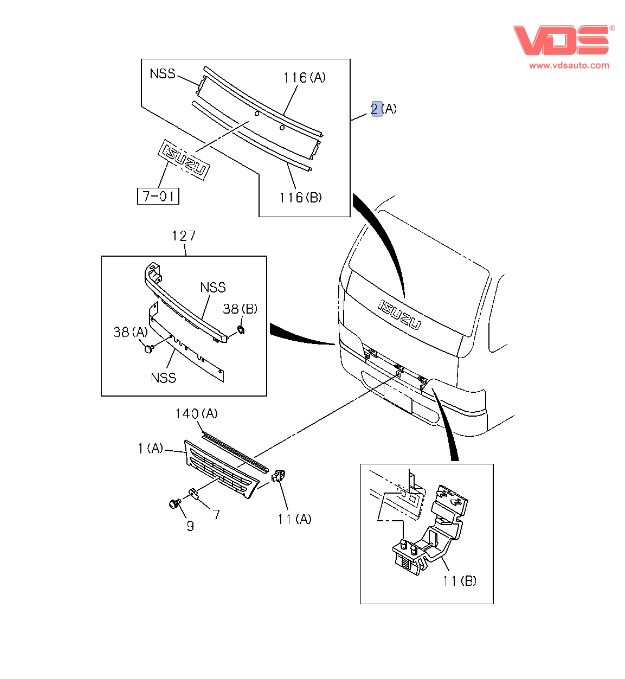 VDS®
www.vdsauto.com

NSS
116(A)
2(A)
ISUZU
7-01
116(B)

127
NSS
38(B)
38(A)
NSS
ISUZU

140(A)
1(A)
7
9
11(A)
11(B)