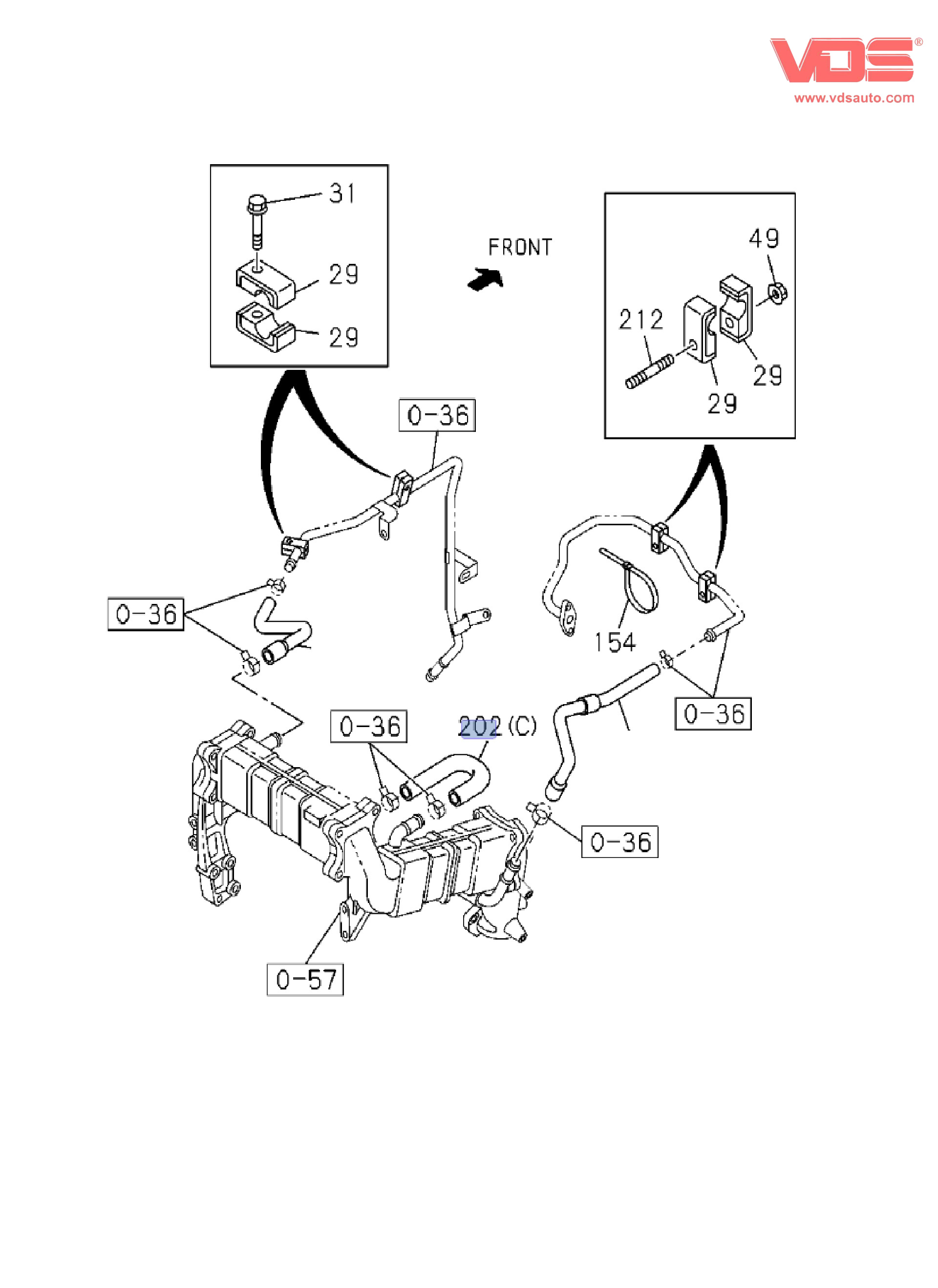 VDS®
www.vdsauto.com

31
29
29

FRONT

49
212
29
29

0-36
0-36
154
0-36
0-36
202 (C)
0-36
0-57