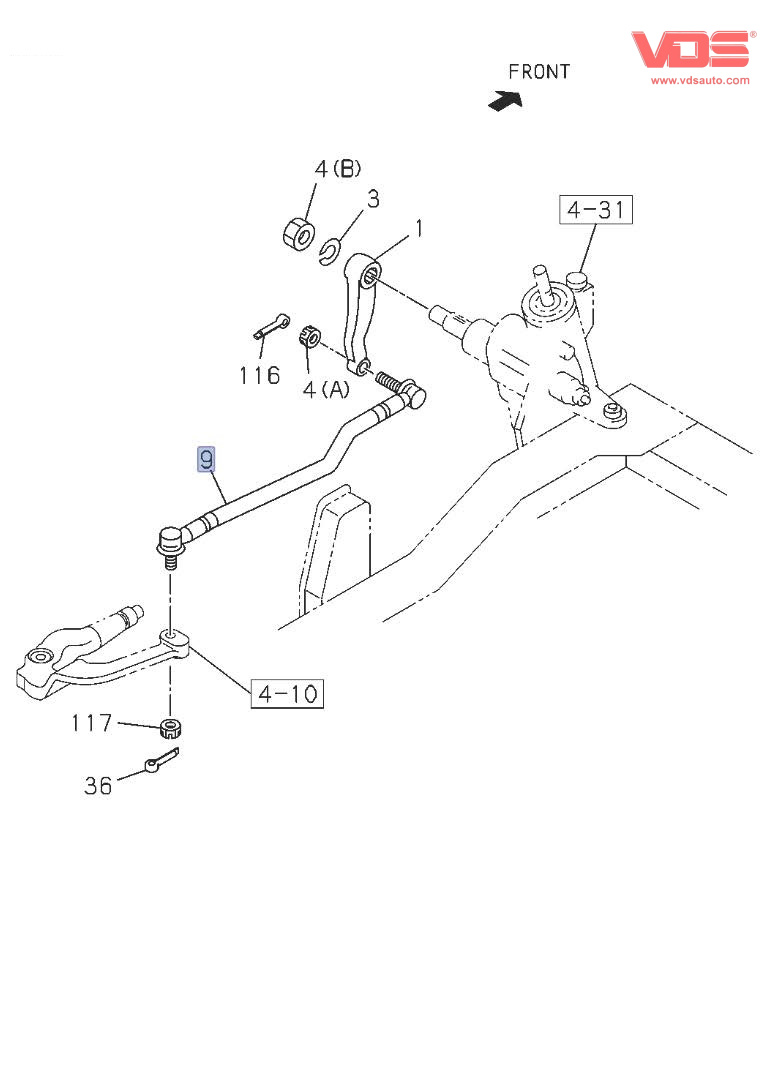 VDS®
www.vdsauto.com

FRONT

4(B)
3
1
4-31
116
4(A)
9
4-10
117
36