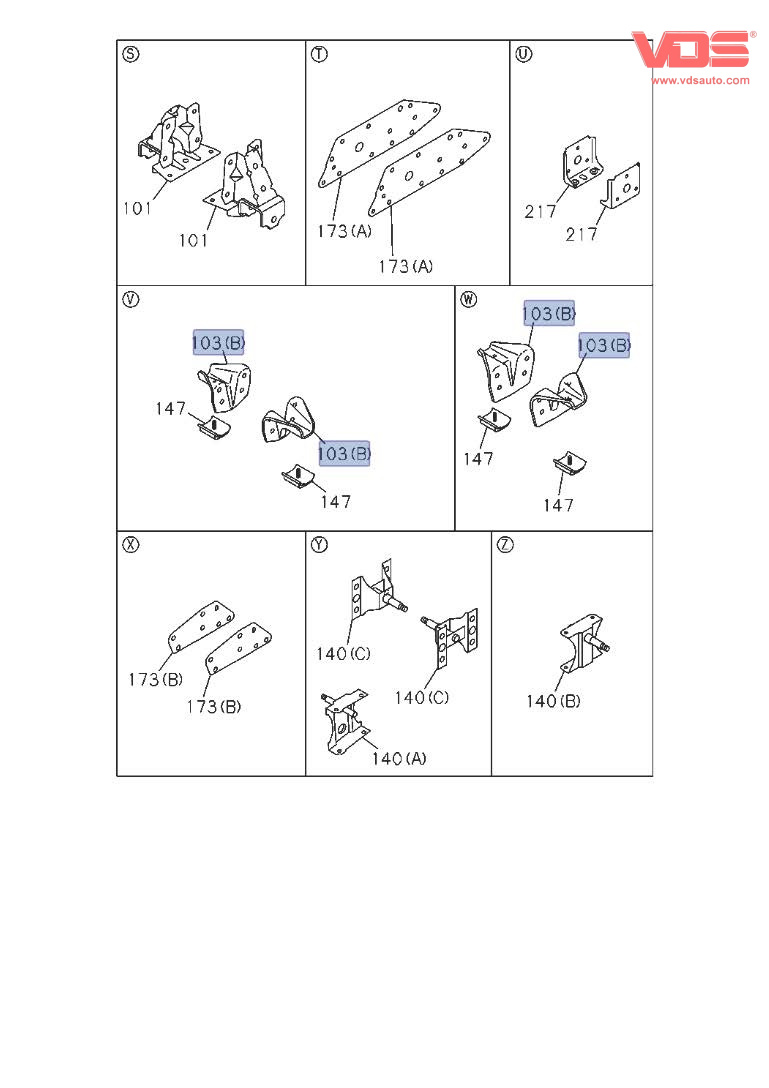 VDS®
www.vdsauto.com

S
101
101

T
173(A)
173(A)

U
217
217

V
103(B)
147
103(B)
147

W
103(B)
103(B)
147
147

X
173(B)
173(B)

Y
140(C)
140(C)
140(A)

Z
140(B)