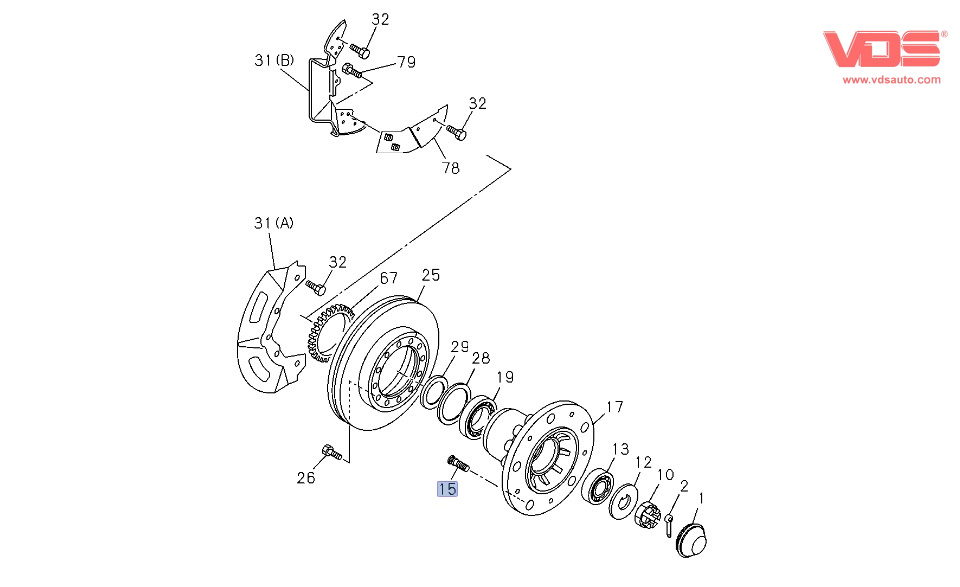 VDS®
www.vdsauto.com

32
31(B)
79
32
78
31(A)
32
67
25
29
28
19
17
13
12
10
2
1
26
15