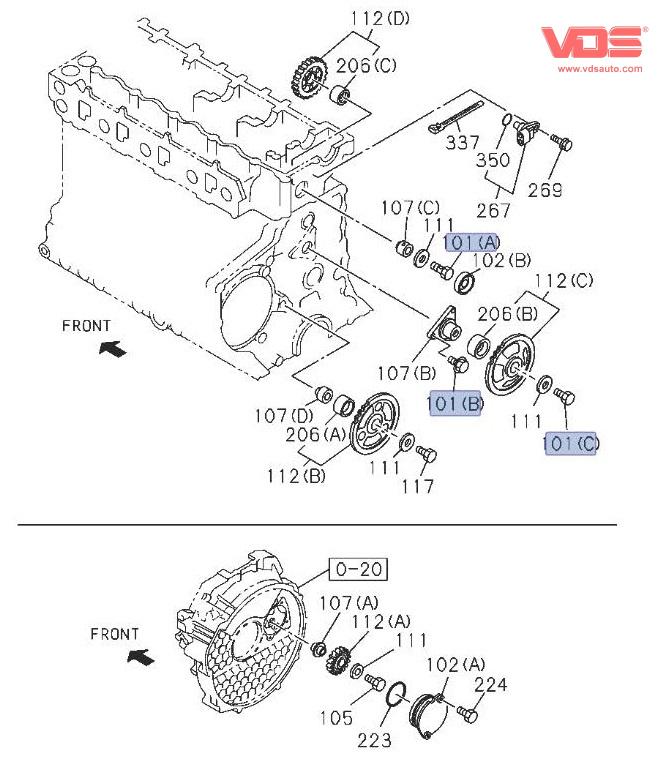 VDS®
www.vdsauto.com

112(D)
206(C)
337
350
269
267
107(C)
111
101(A)
102(B)
112(C)
206(B)
FRONT
107(B)
101(B)
111
101(C)
107(D)
206(A)
112(B)
111
117

0-20
FRONT
107(A)
112(A)
111
102(A)
224
105
223