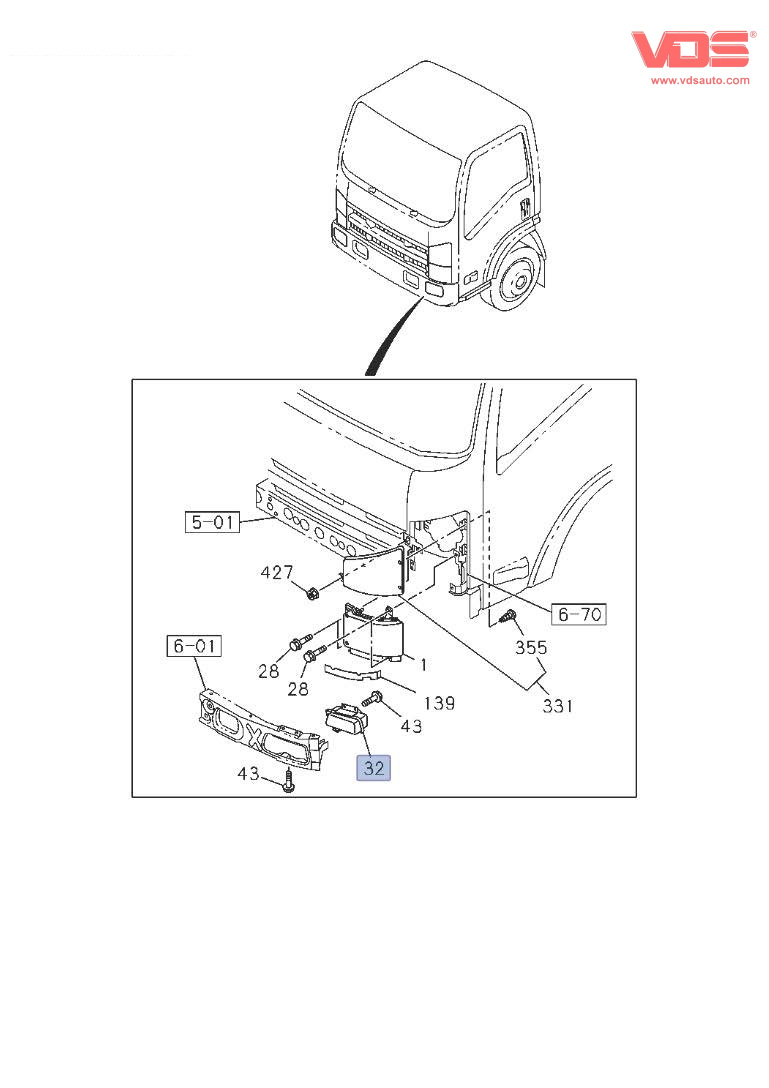 VDS®
www.vdsauto.com

5-01
427
6-70
355
6-01
28
28
1
139
331
43
32
43