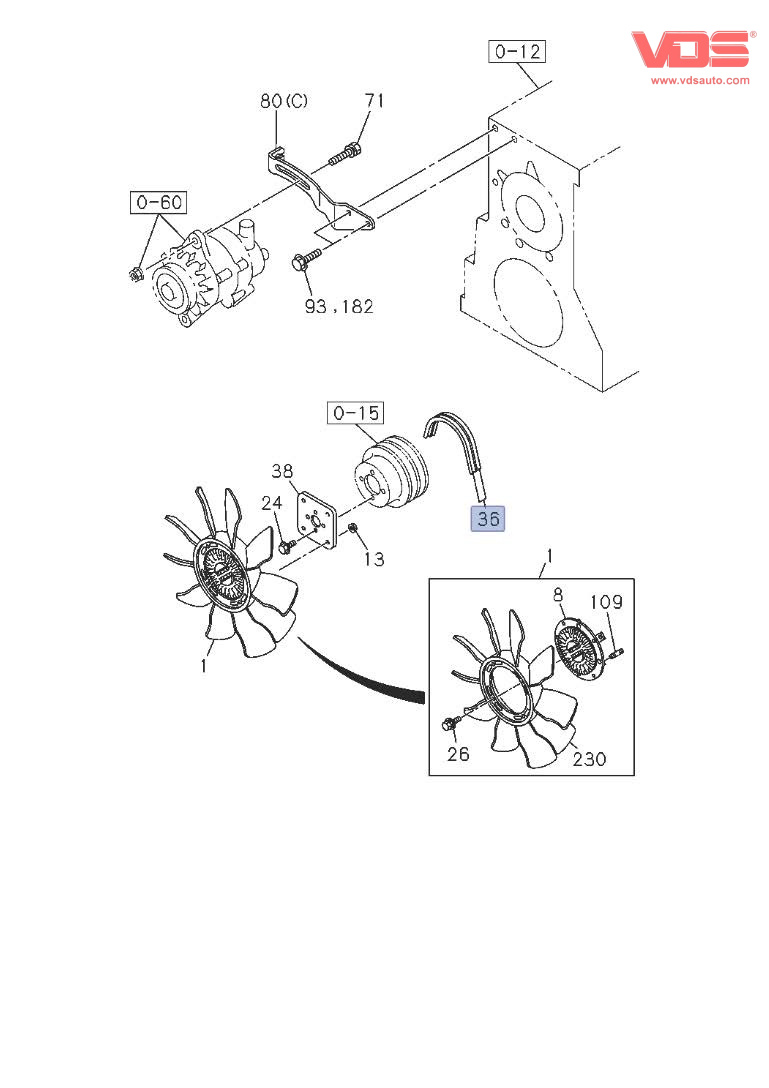 VDS®
www.vdsauto.com

0-12

80(C)

71

0-60

93,182

0-15

38

24

13

36

1

1

8

109

26

230