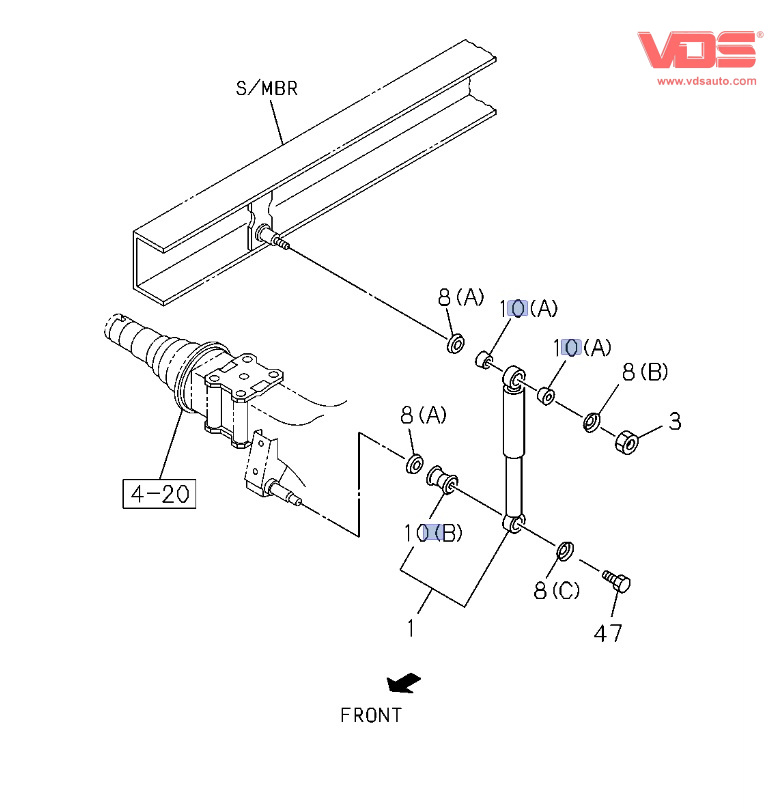 VDS®
www.vdsauto.com

S/MBR

8(A)
10(A)
10(A)
8(B)
3
8(A)
4-20
10(B)
8(C)
1
47

FRONT