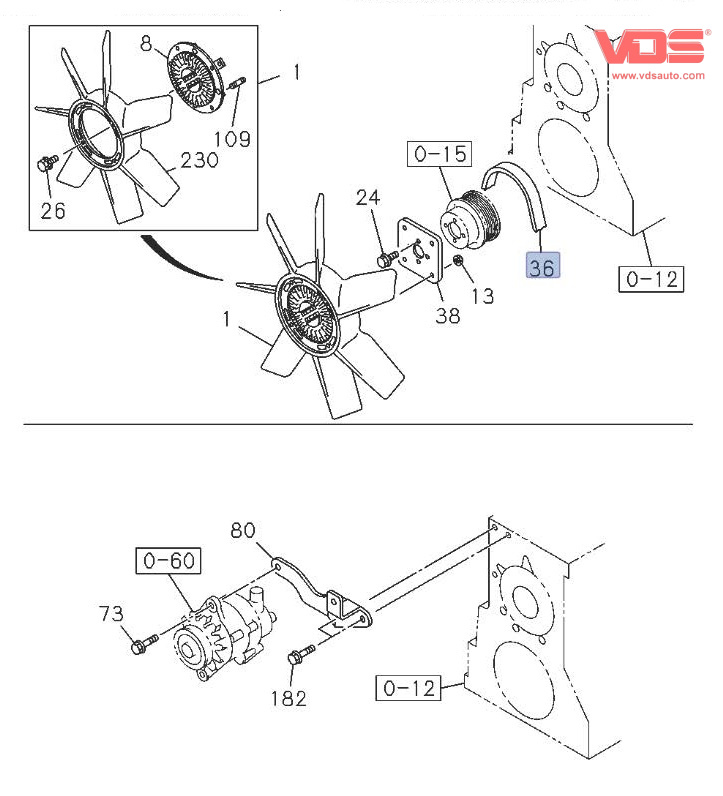 VDS®
www.vdsauto.com

8
1
109
230
26

0-15
24
36
0-12
13
38
1

80
0-60
73
182
0-12