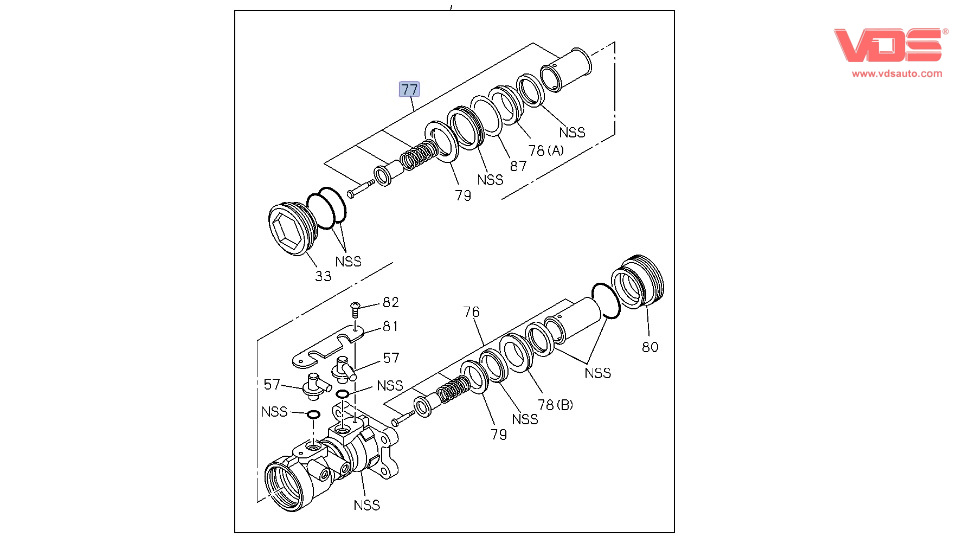 VDS®
www.vdsauto.com

77
NSS
76 (A)
87
NSS
79
NSS
33
82
81
57
57
NSS
NSS
NSS
76
80
NSS
78 (B)
NSS
79