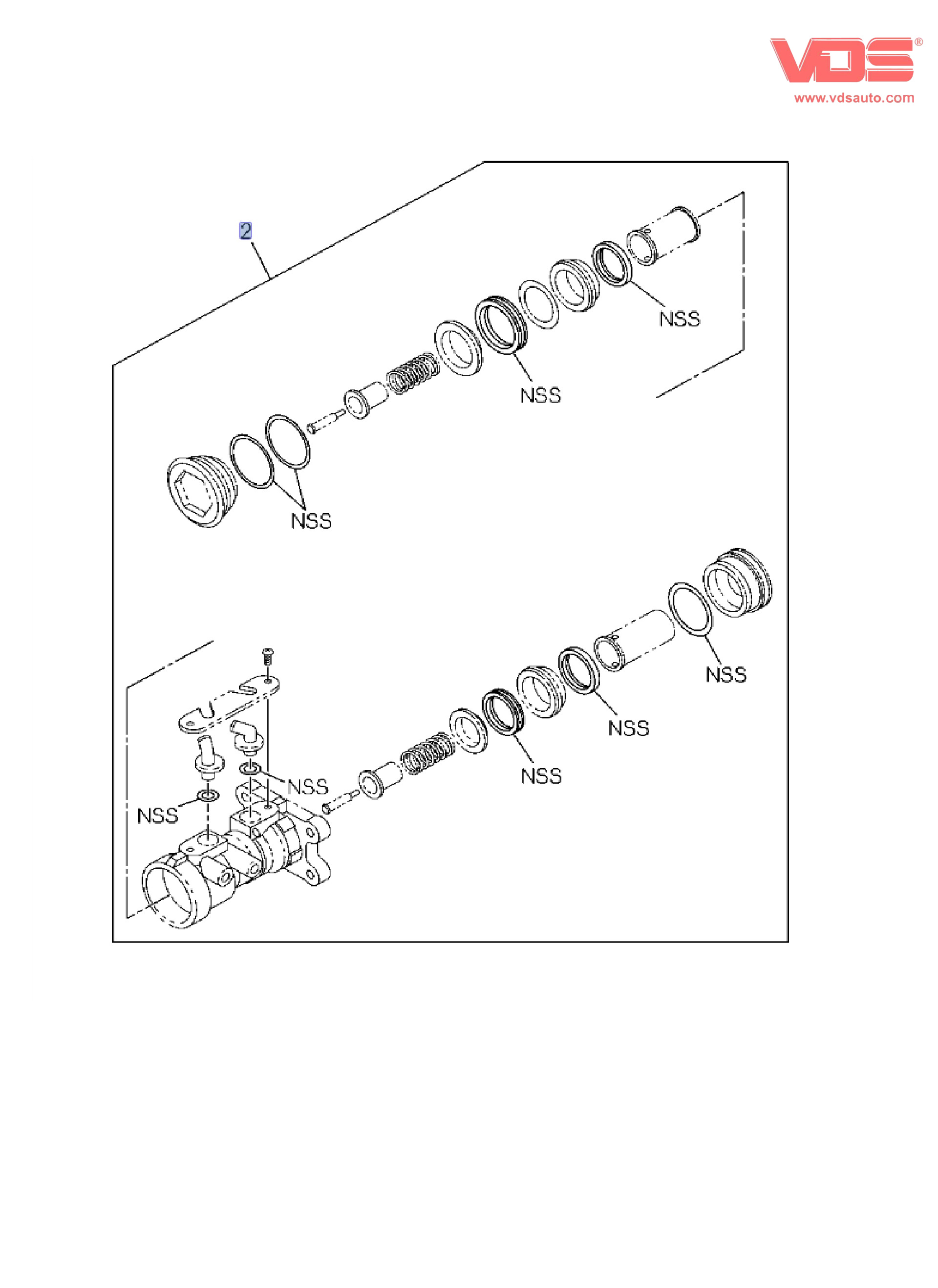 VDS®
www.vdsauto.com

2

NSS

NSS

NSS

NSS

NSS

NSS

NSS

NSS