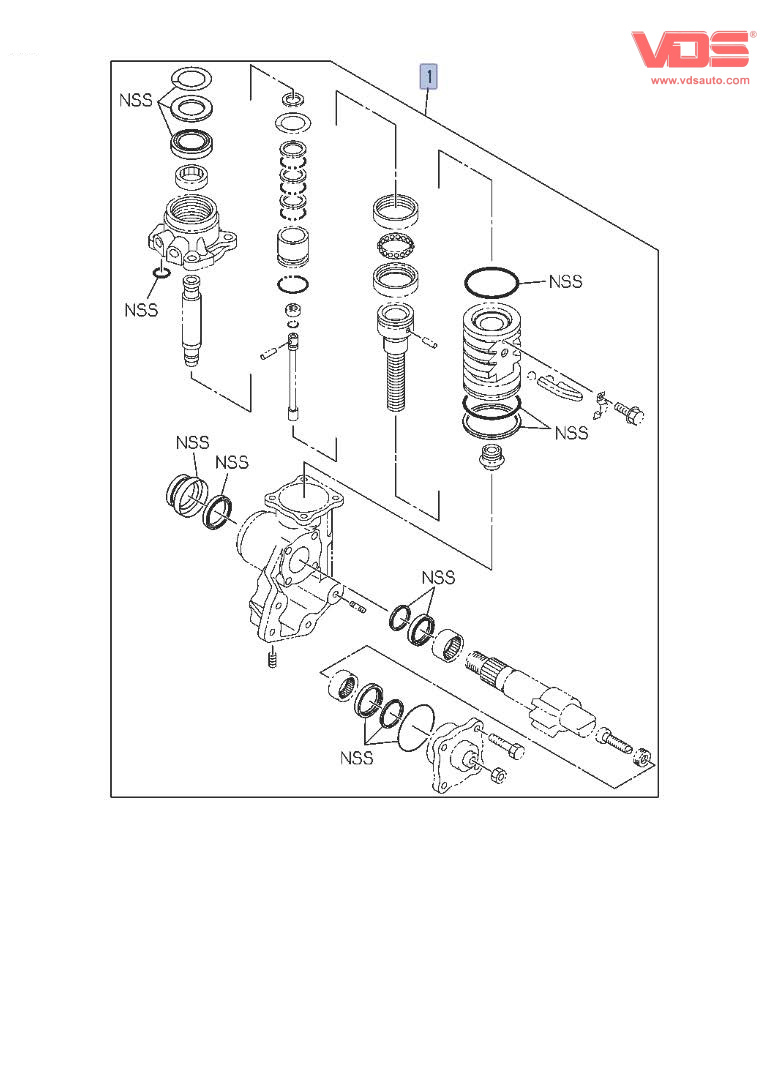 VDS®
www.vdsauto.com

1

NSS

NSS

NSS

NSS

NSS

NSS

NSS

NSS