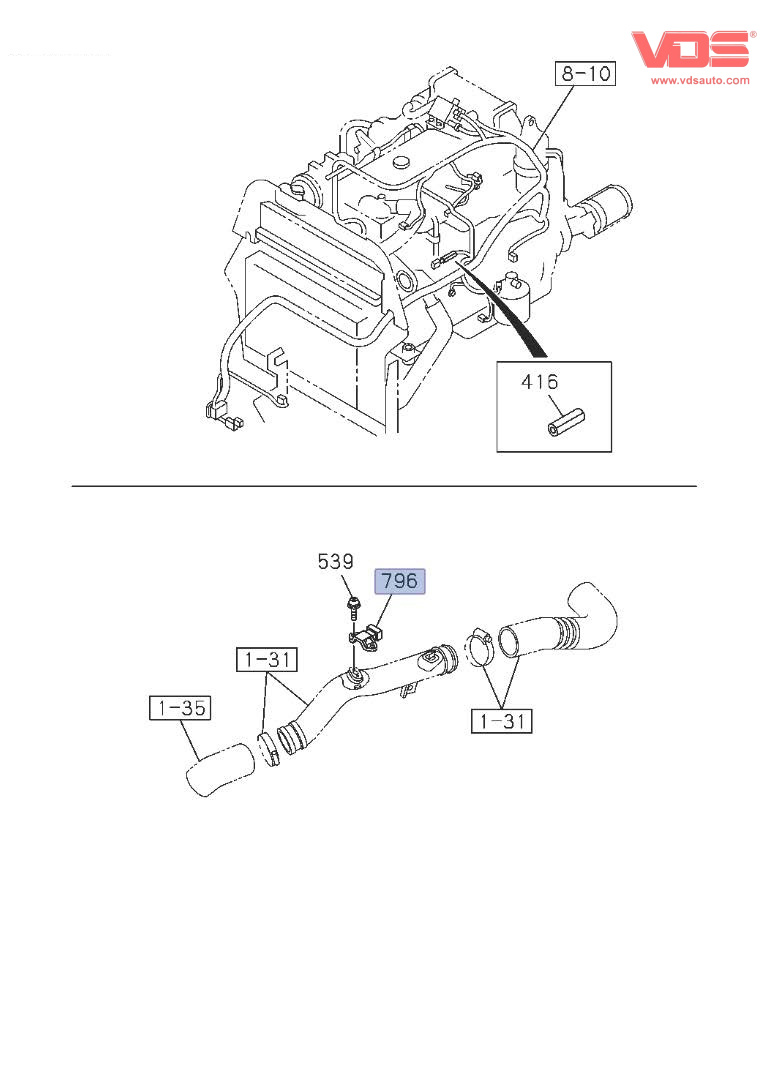 VDS®
www.vdsauto.com

8-10

416

539

796

1-31

1-35

1-31