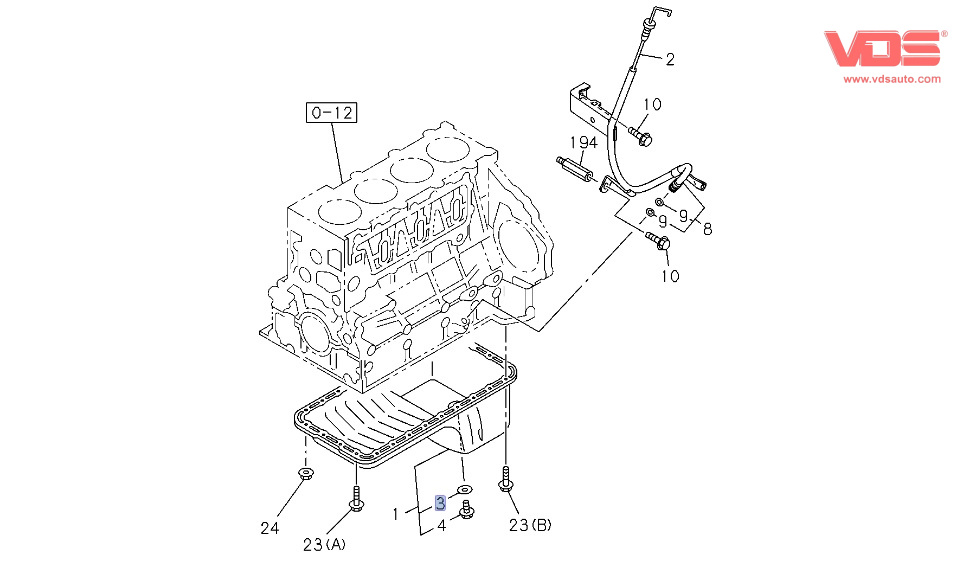 VDS®
www.vdsauto.com

0-12

2

10

194

9

9

8

10

24

23(A)

1

3

4

23(B)