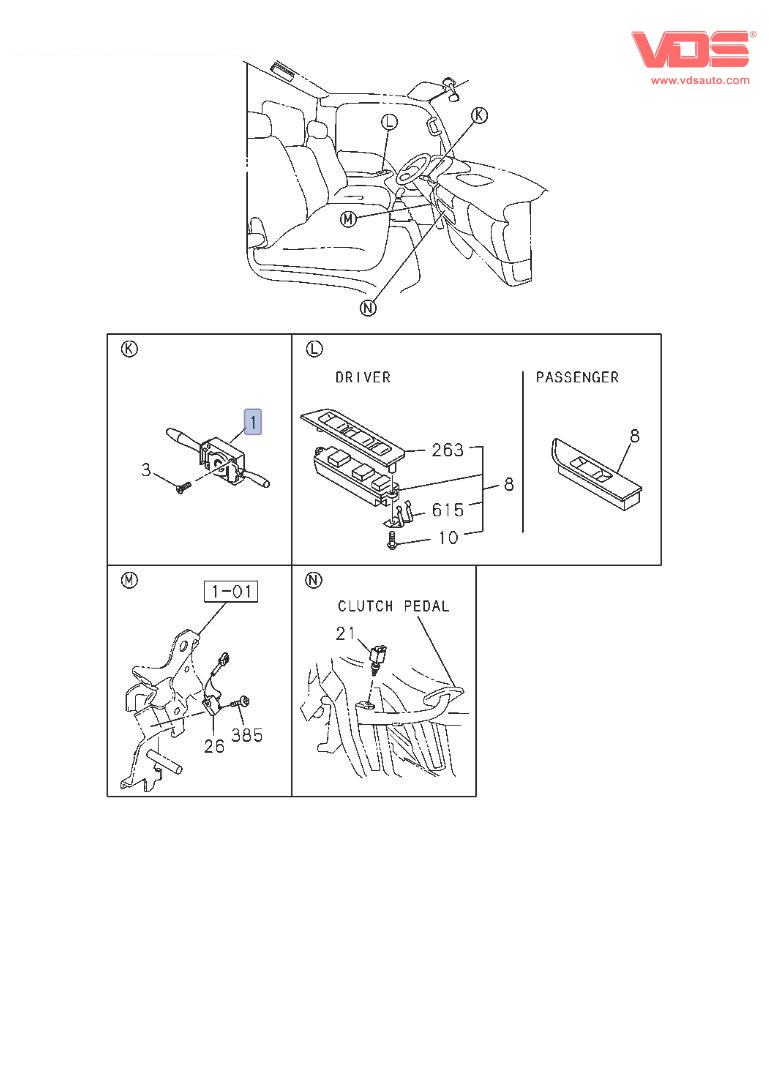 VDS®
www.vdsauto.com

L
K
M
N

K
1
3

L
DRIVER
PASSENGER
263
8
615
10
8

M
1-01
26
385

N
CLUTCH PEDAL
21