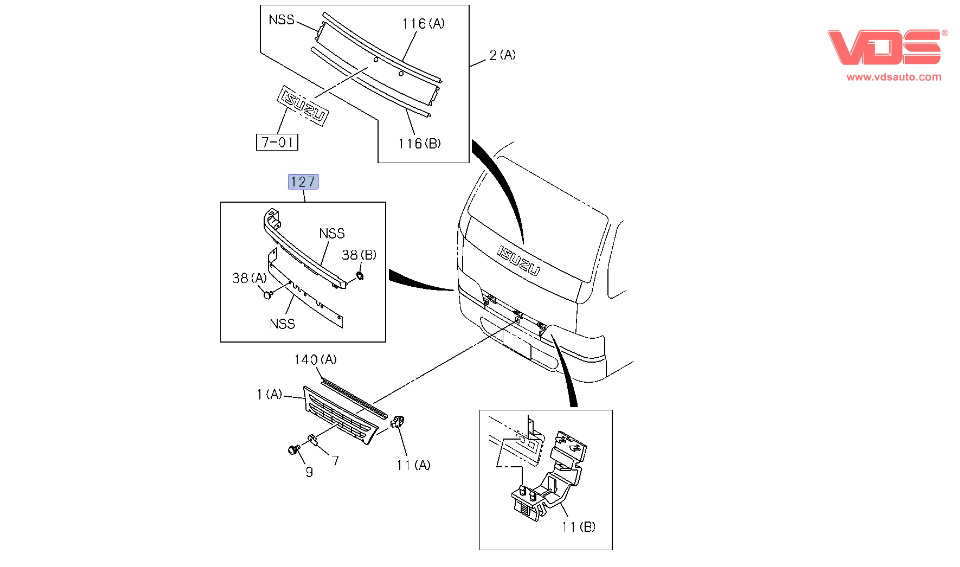 VDS
www.vdsauto.com

NSS
116(A)
2(A)
ISUZU
7-01
116(B)

127
NSS
38(B)
38(A)
NSS

ISUZU

140(A)
1(A)
7
9
11(A)
11(B)