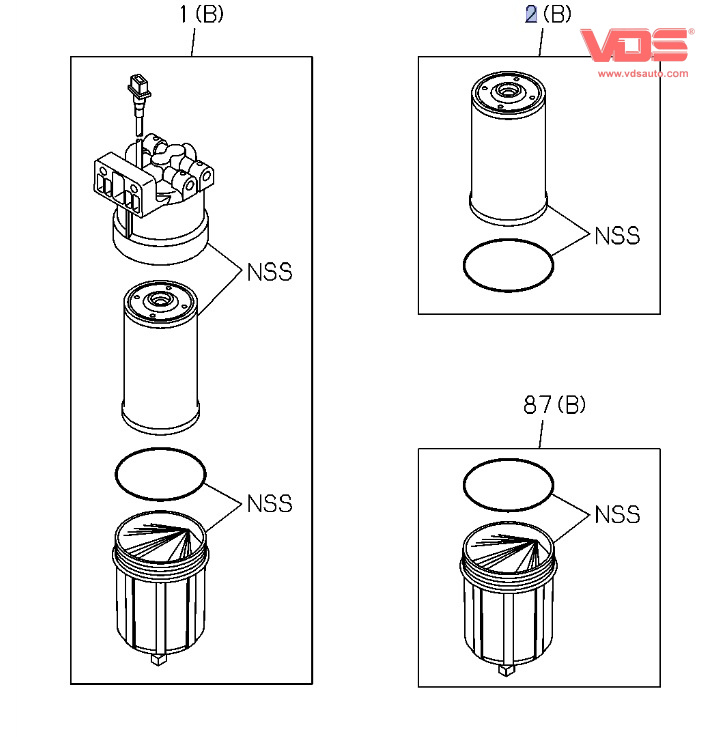 1 (B)

NSS

NSS

2 (B)

VDS®
www.vdsauto.com

NSS

87 (B)

NSS