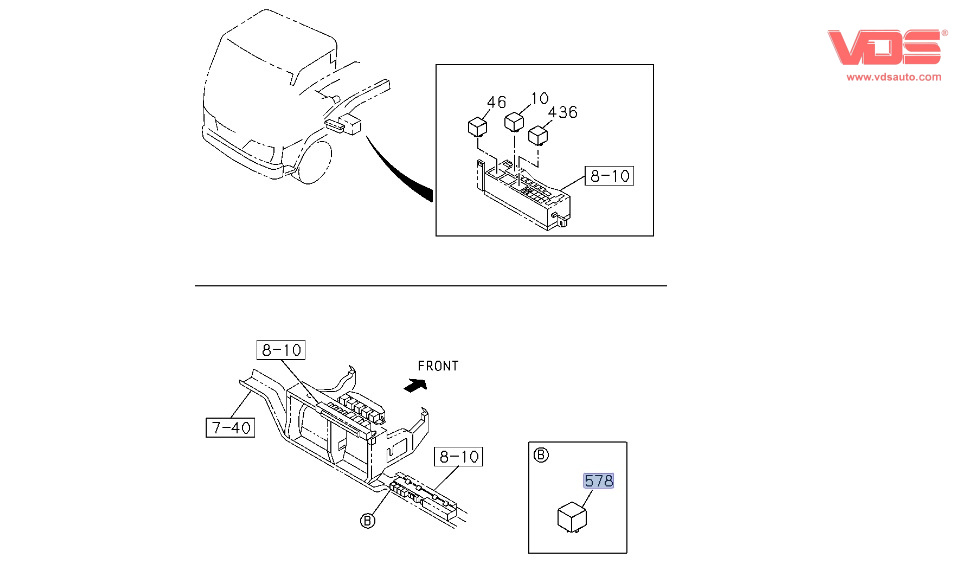 VDS®
www.vdsauto.com

46
10
436
8-10

8-10
FRONT
7-40
8-10
B

B
578