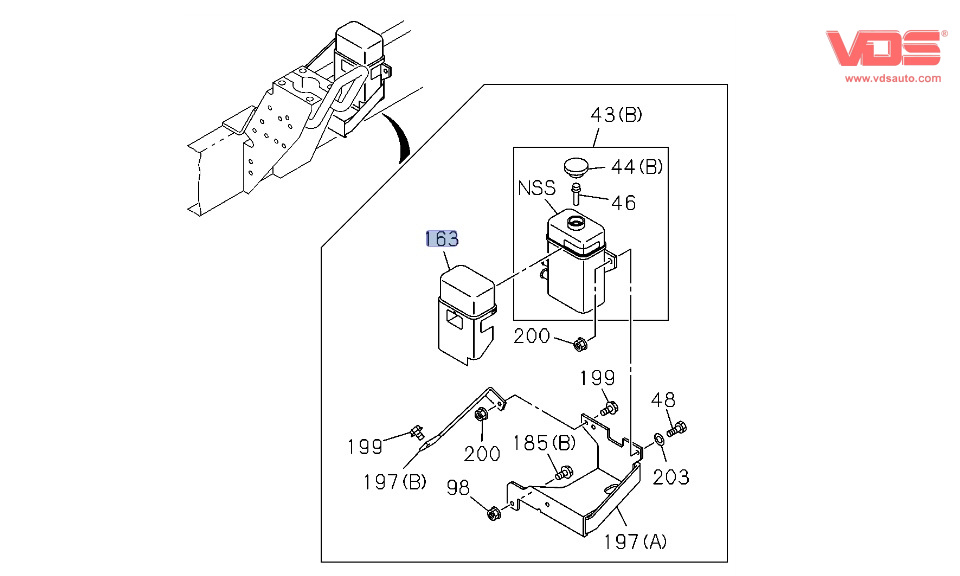 VDS®
www.vdsauto.com

43(B)
44(B)
NSS
46
163
200
199
48
199
200
185(B)
203
197(B)
98
197(A)