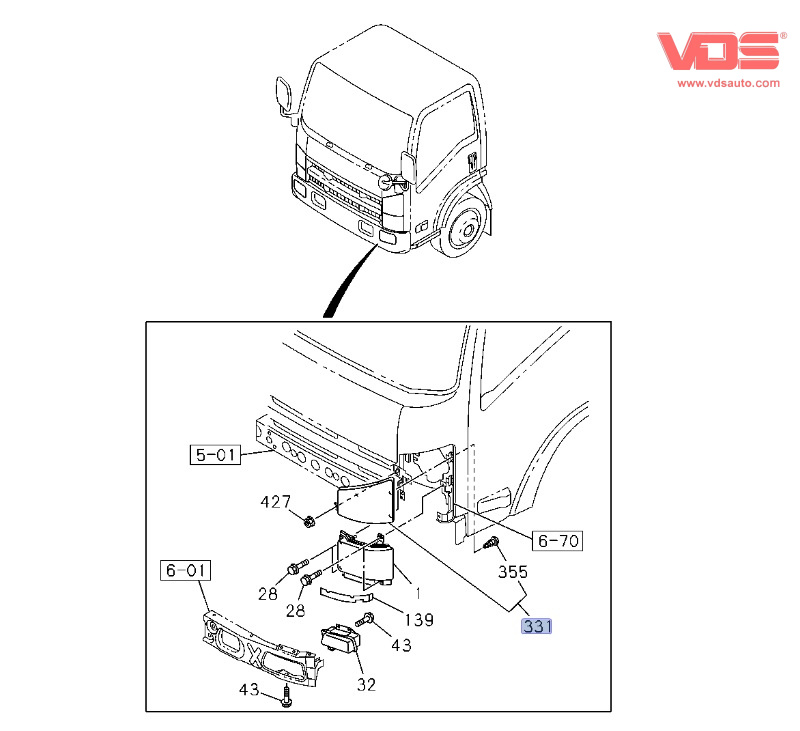 VDS®
www.vdsauto.com

5-01
427
6-70
355
6-01
28
28
1
139
331
43
32
43