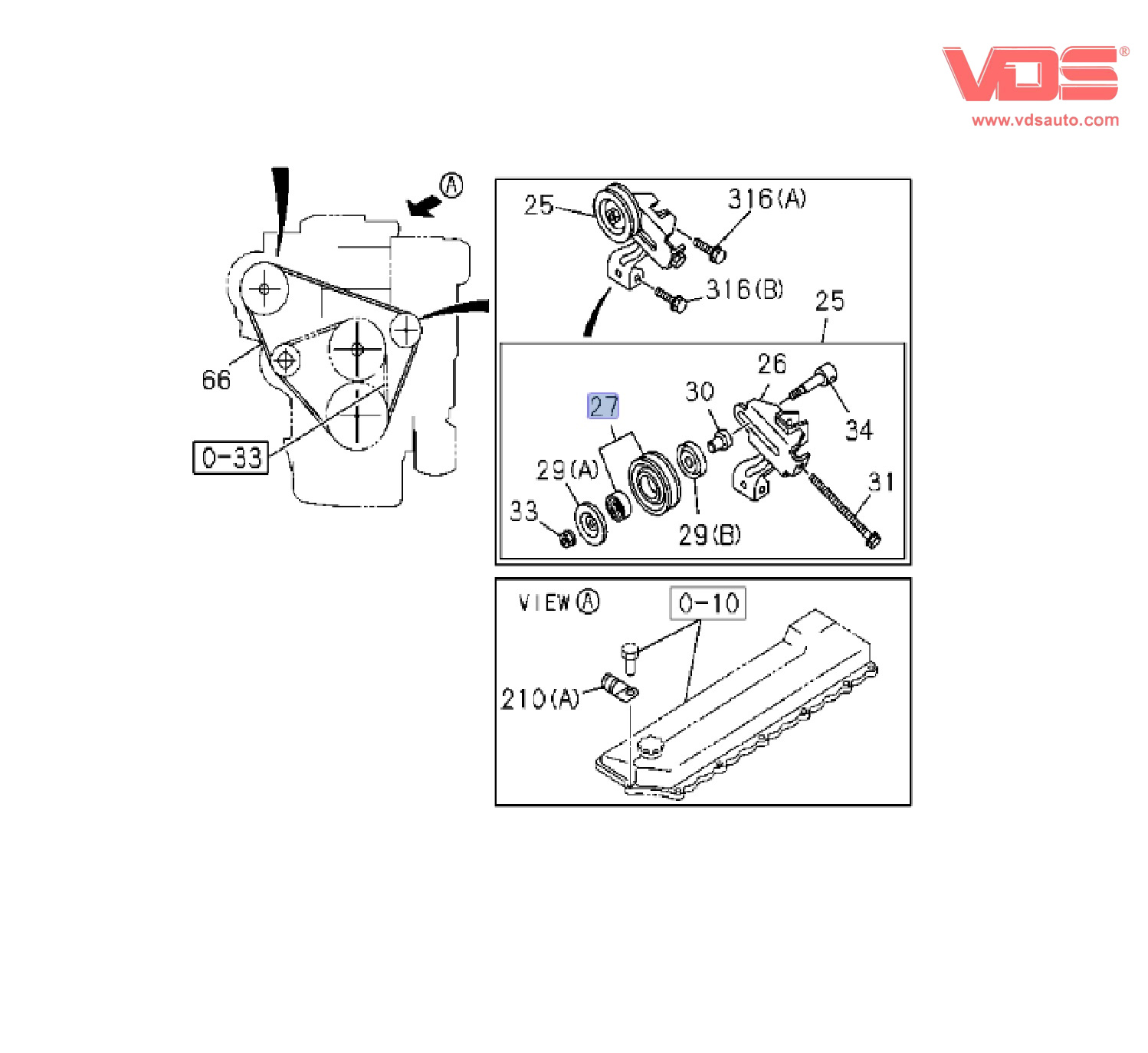 VDS®
www.vdsauto.com

Ⓐ
66
0-33

25
316(A)
316(B)
25
26
30
27
34
29(A)
31
33
29(B)

VIEW Ⓐ
0-10
210(A)