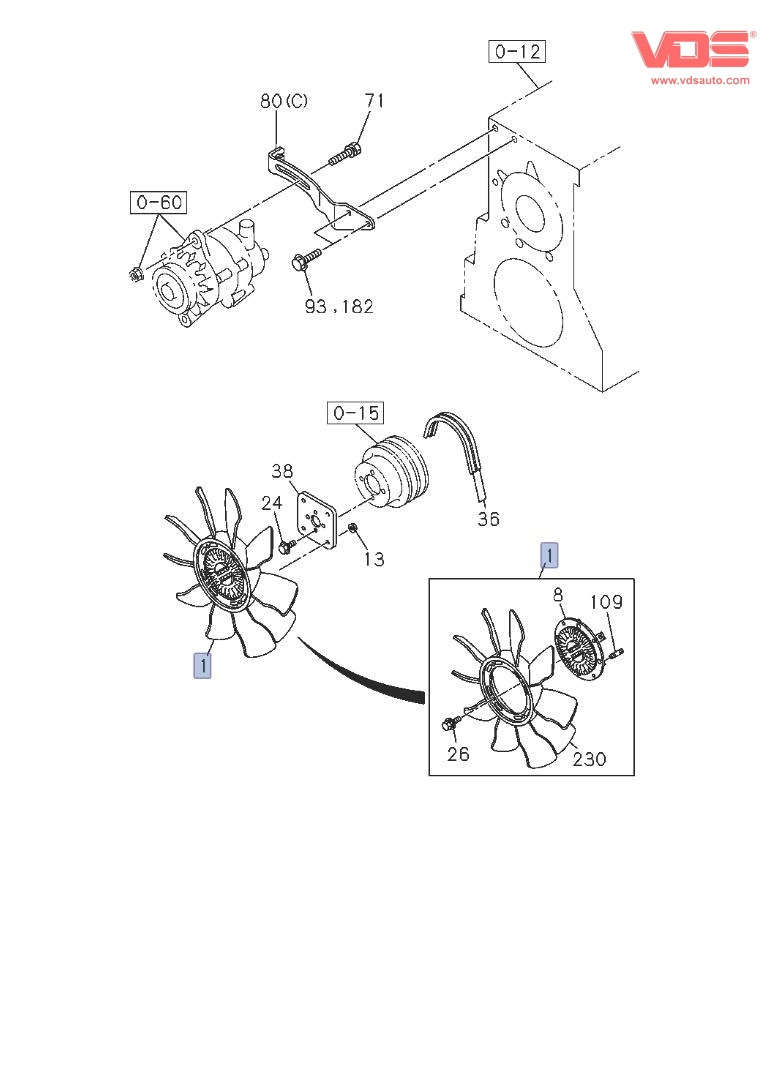 VDS®
www.vdsauto.com

0-12
80(C)
71
0-60
93,182

0-15
38
24
13
36
1
1
8
109
26
230