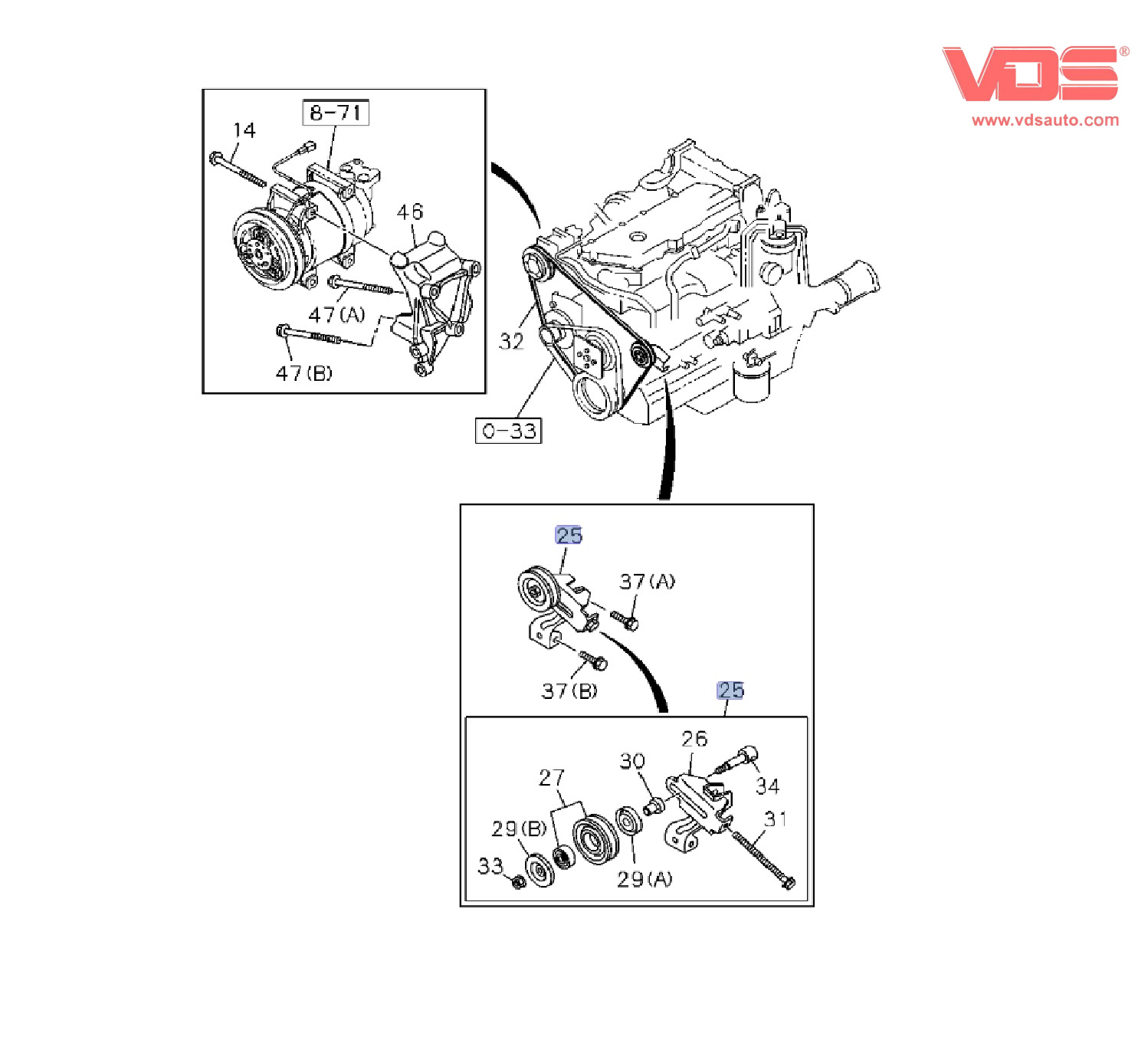 VDS®
www.vdsauto.com

8-71
14
46
47(A)
47(B)
32
0-33

25
37(A)
37(B)

25
26
30
34
27
31
29(B)
33
29(A)