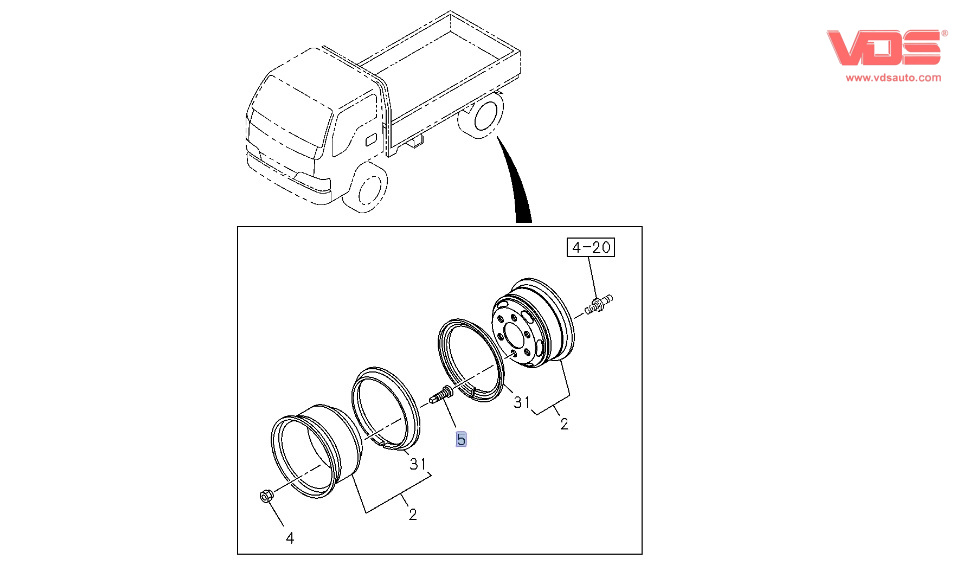 VDS®
www.vdsauto.com

4-20

31

2

5

31

2

4