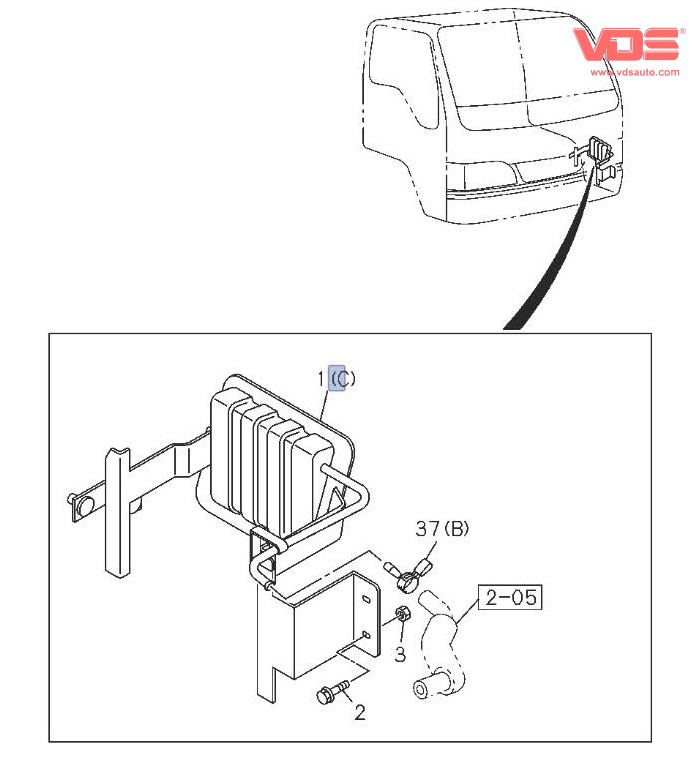 VDS®
www.vdsauto.com

1(C)

37(B)

2-05

3

2