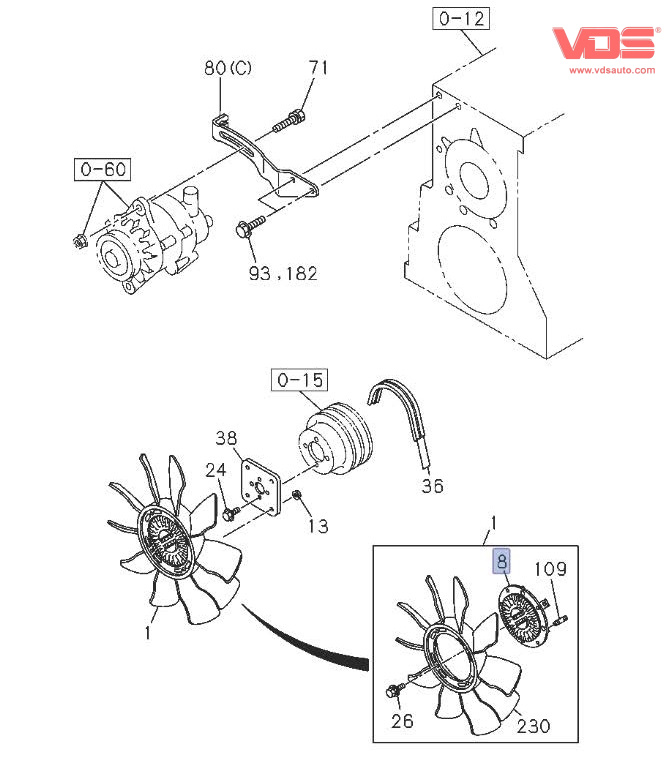 0-12

VDS®
www.vdsauto.com

80(C)
71

0-60

93,182

0-15

38
24
36
13

1
1
8
109
26
230