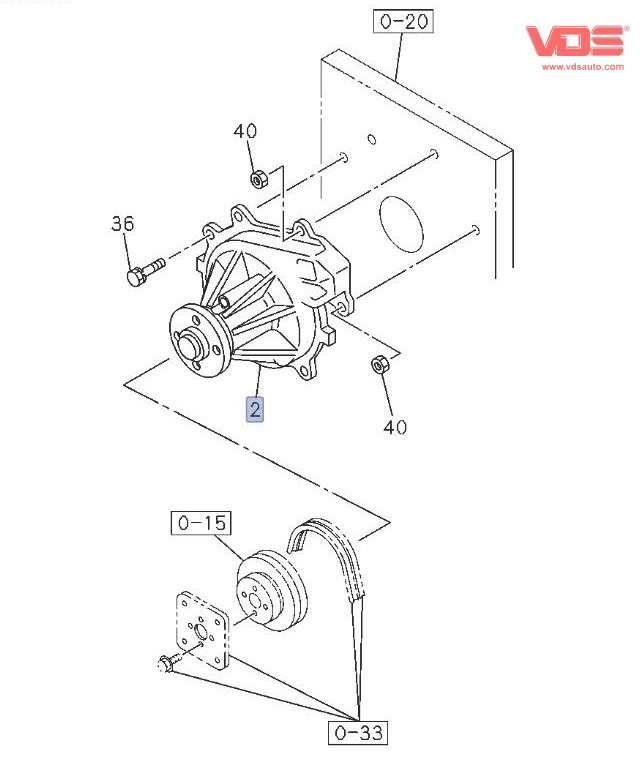 0-20

VDS®
www.vdsauto.com

40

36

2

40

0-15

0-33