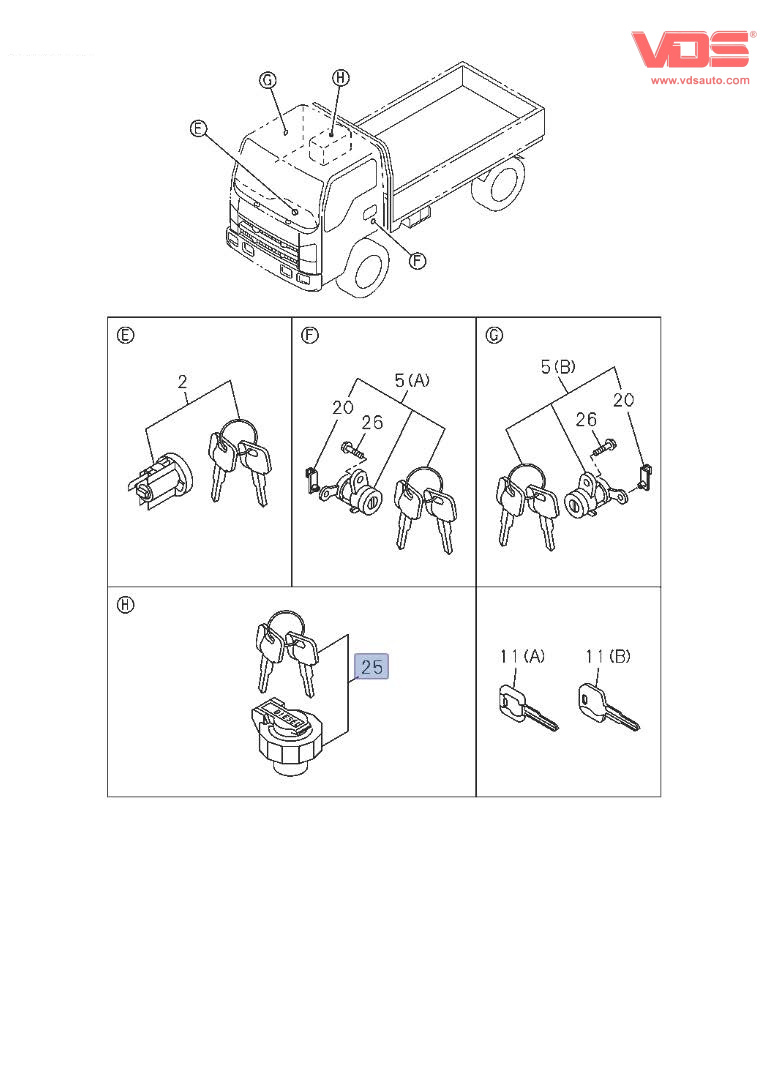 VDS®
www.vdsauto.com

G
H
E
F

E
2

F
5(A)
20
26

G
5(B)
26
20

H
25

11(A)
11(B)