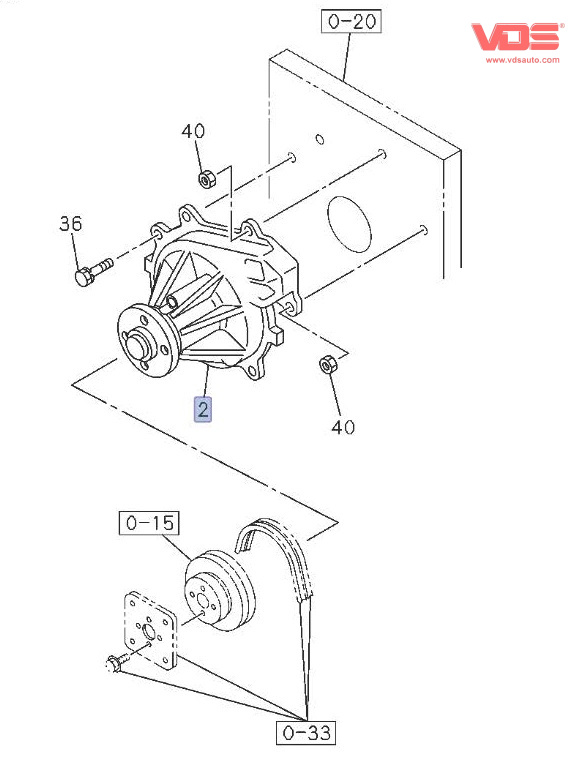 0-20
VDS®
www.vdsauto.com
40
36
2
40
0-15
0-33