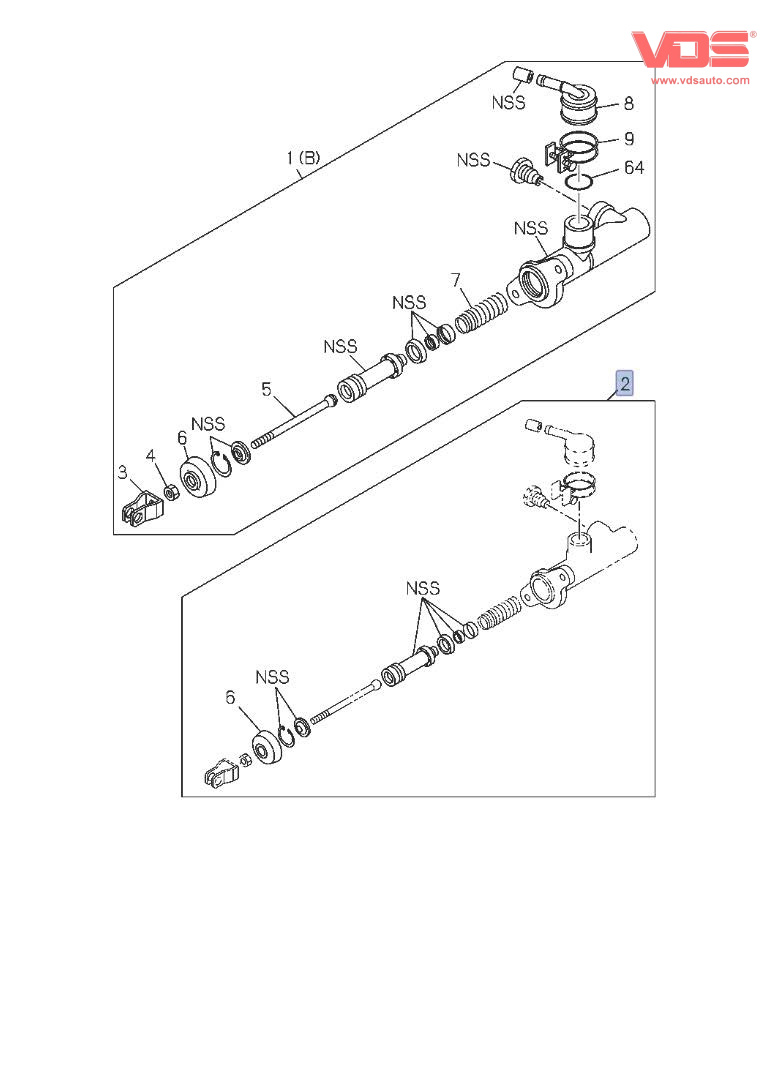 VDS®
www.vdsauto.com

1 (B)
NSS
8
9
NSS
64
NSS
7
NSS
NSS
5
NSS
6
4
3

2
NSS
NSS
6