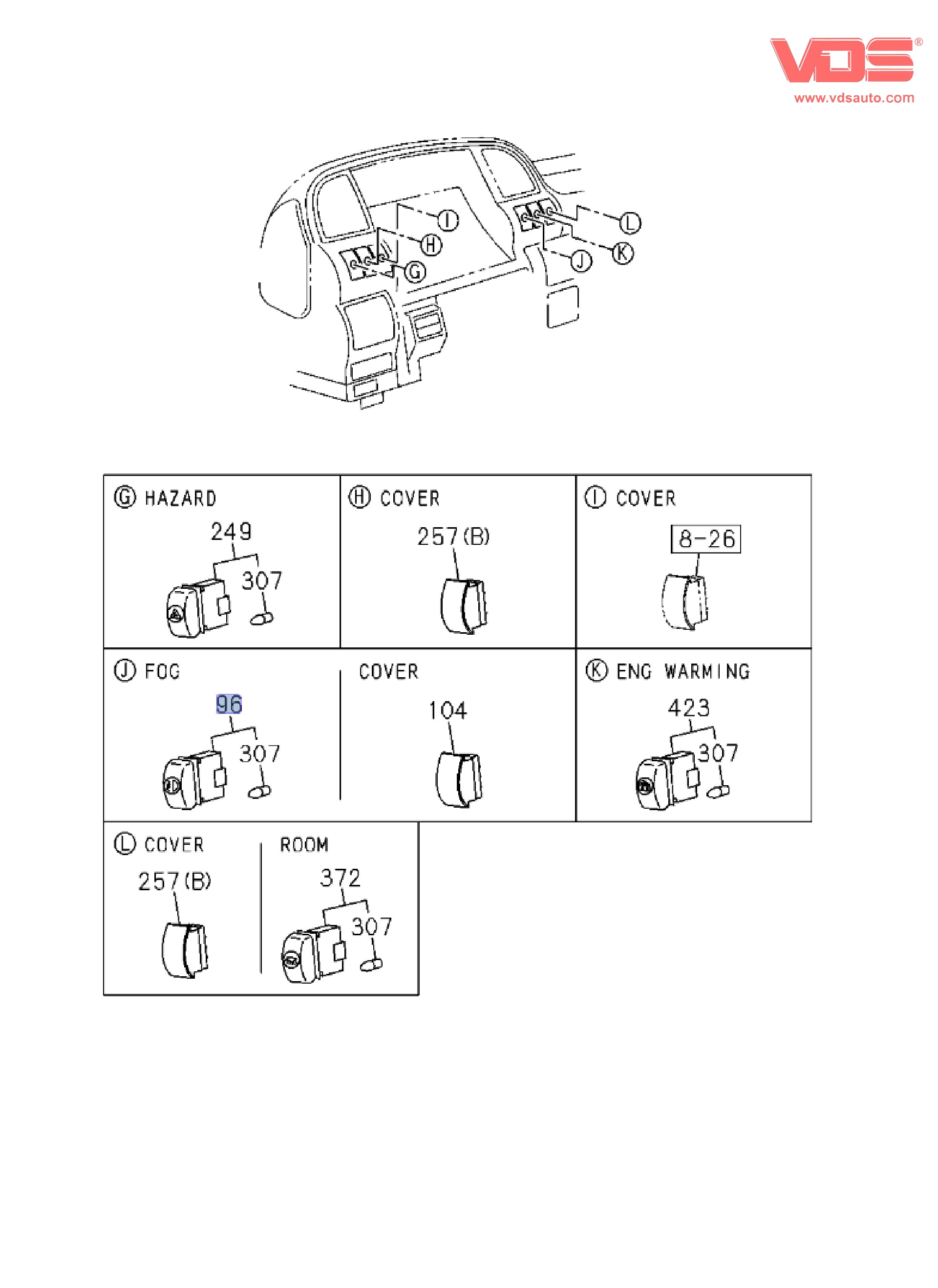 VDS®
www.vdsauto.com

I
H
G
L
K
J

G HAZARD
249
307

H COVER
257(B)

I COVER
8-26

J FOG
96
307

COVER
104

K ENG WARMING
423
307

L COVER
257(B)

ROOM
372
307