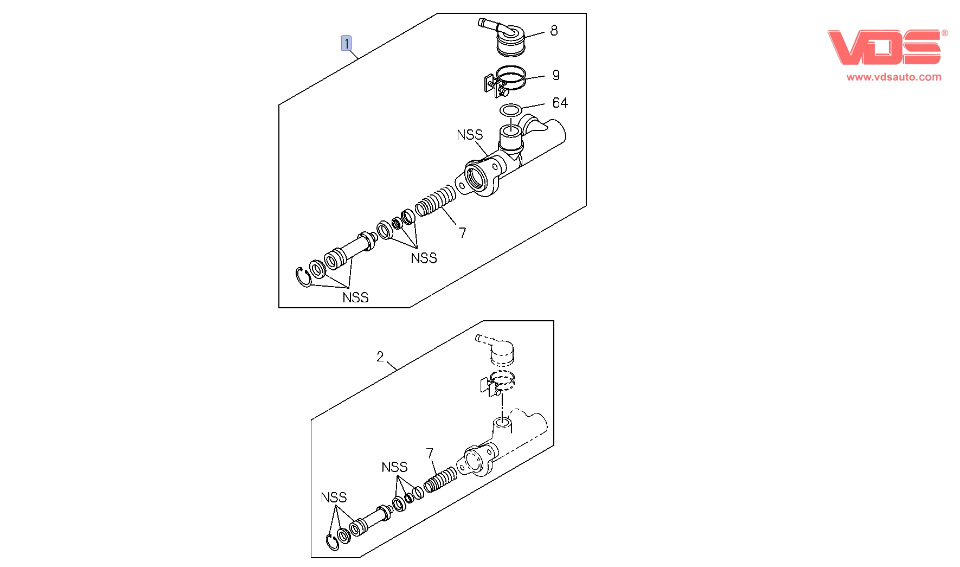 VDS®
www.vdsauto.com

1
8
9
64
NSS
7
NSS
NSS

2
NSS
7
NSS