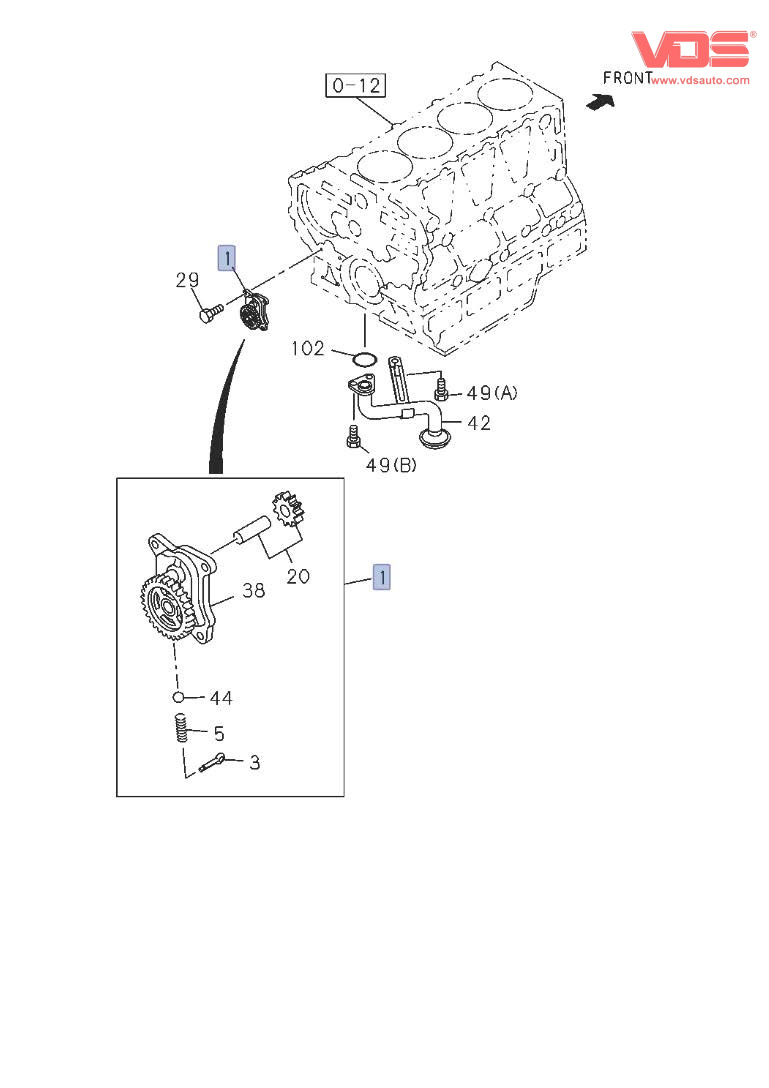 VDS®
www.vdsauto.com
FRONT
0-12
1
29
102
49(A)
42
49(B)
20
38
1
44
5
3